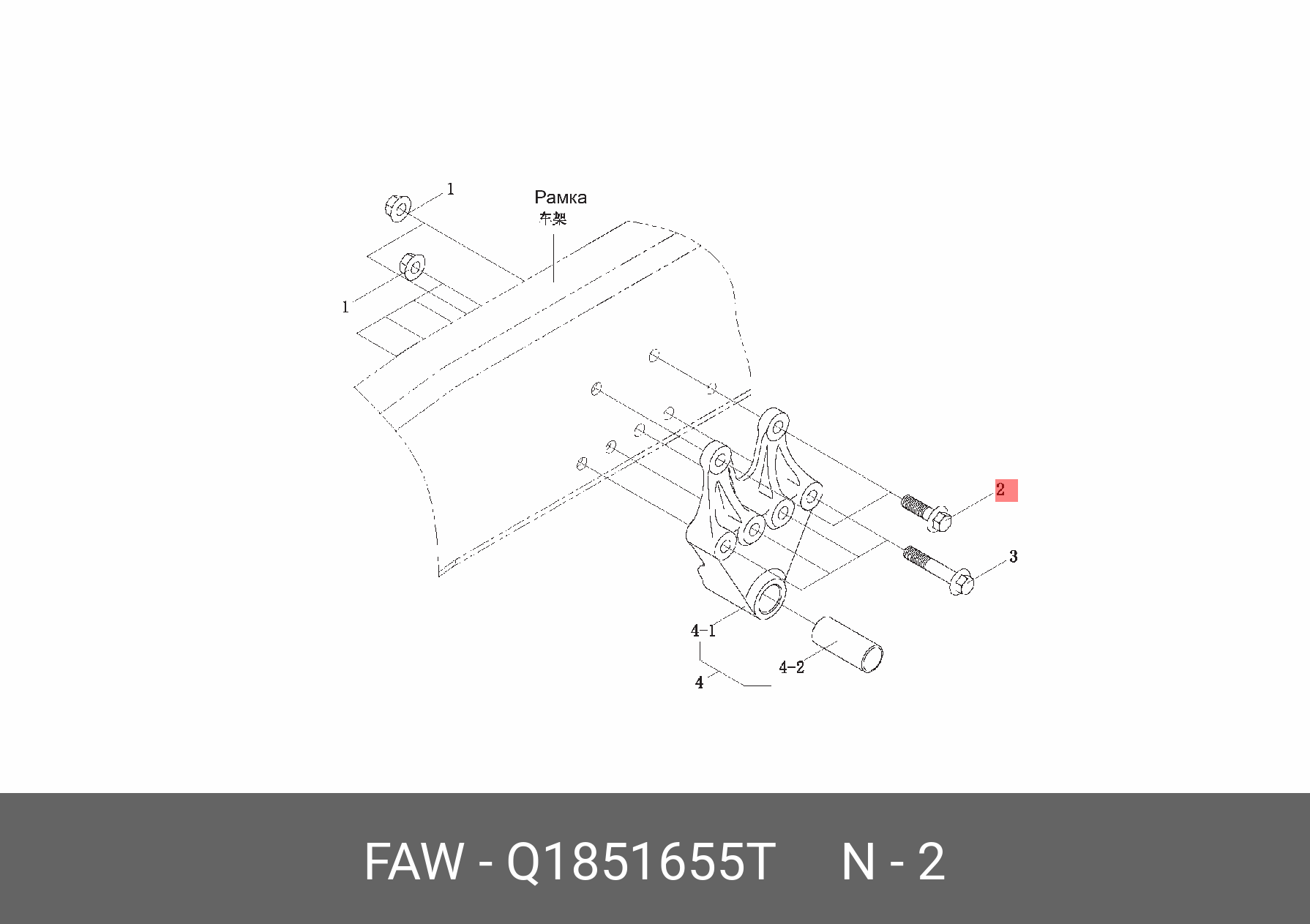 1
Рамка
车架
1
2
3
4-1
4-2
4

FAW - Q1851655T N - 2