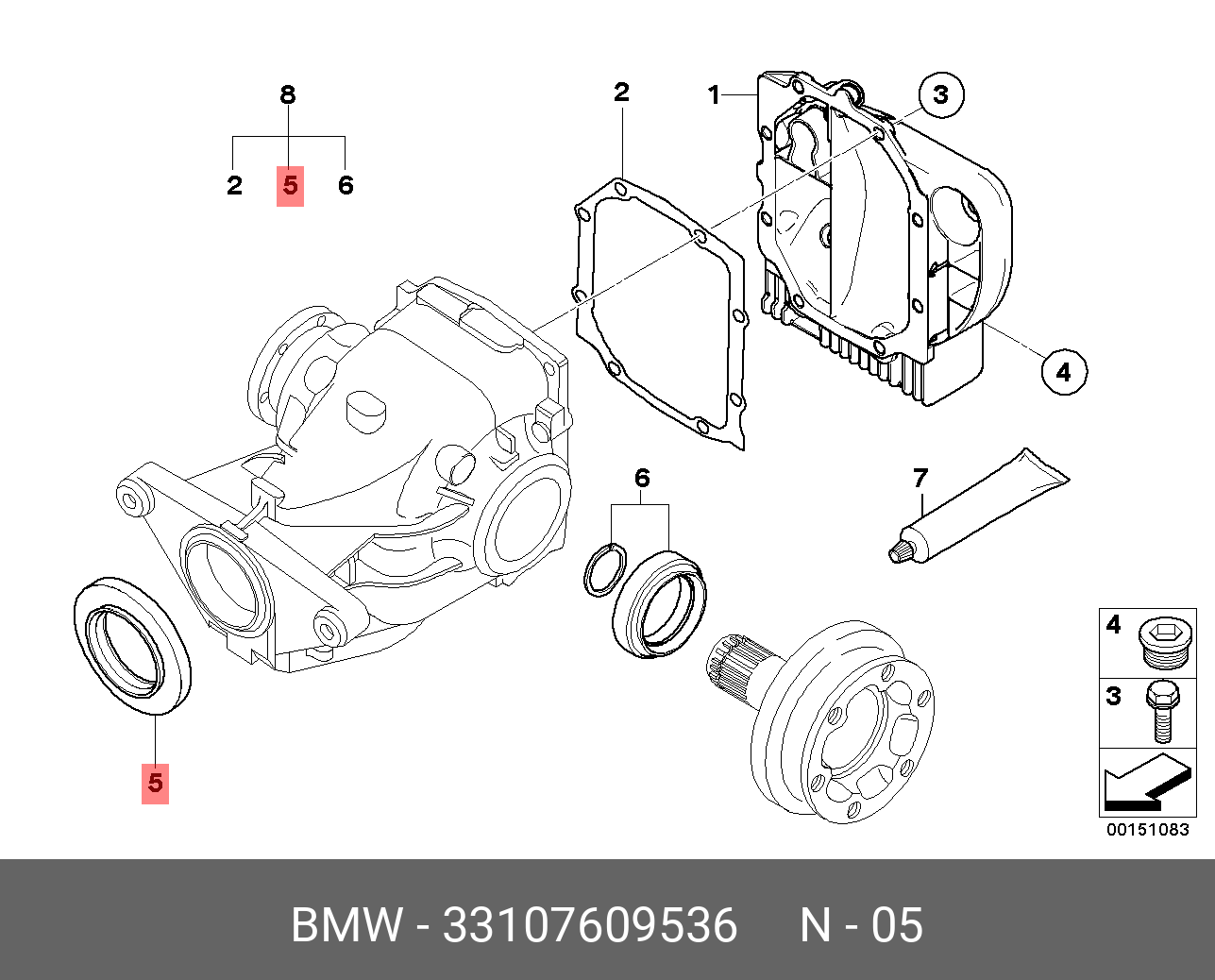 8

2 5 6

2

1

3

4

6

7

5

4

3

00151083

BMW - 33107609536 N - 05