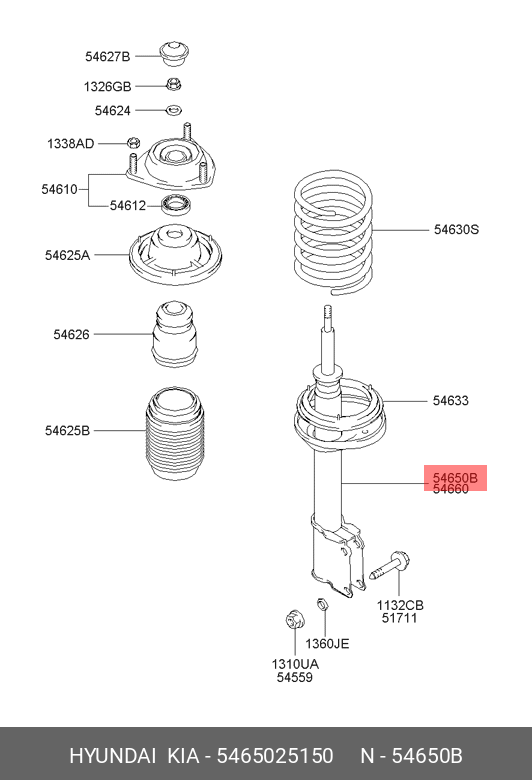 54627B
1326GB
54624
1338AD
54610
54612
54625A
54626
54625B
54630S
54633
54650B
54660
1132CB
51711
1360JE
1310UA
54559

HYUNDAI KIA - 5465025150 N - 54650B