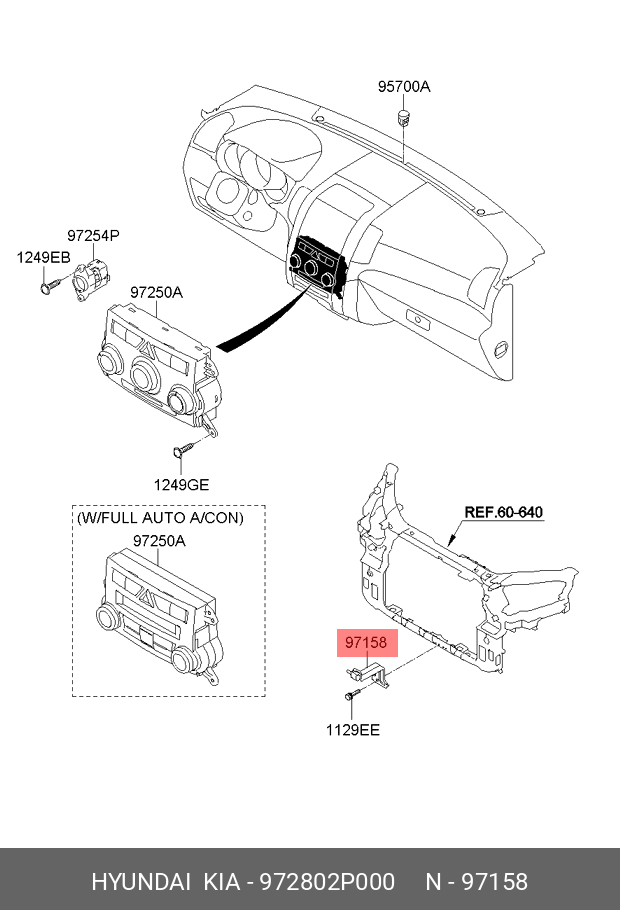 95700A

97254P

1249EB

97250A

1249GE

(W/FULL AUTO A/CON)

97250A

REF.60-640

97158

1129EE

HYUNDAI KIA - 972802P000 N - 97158