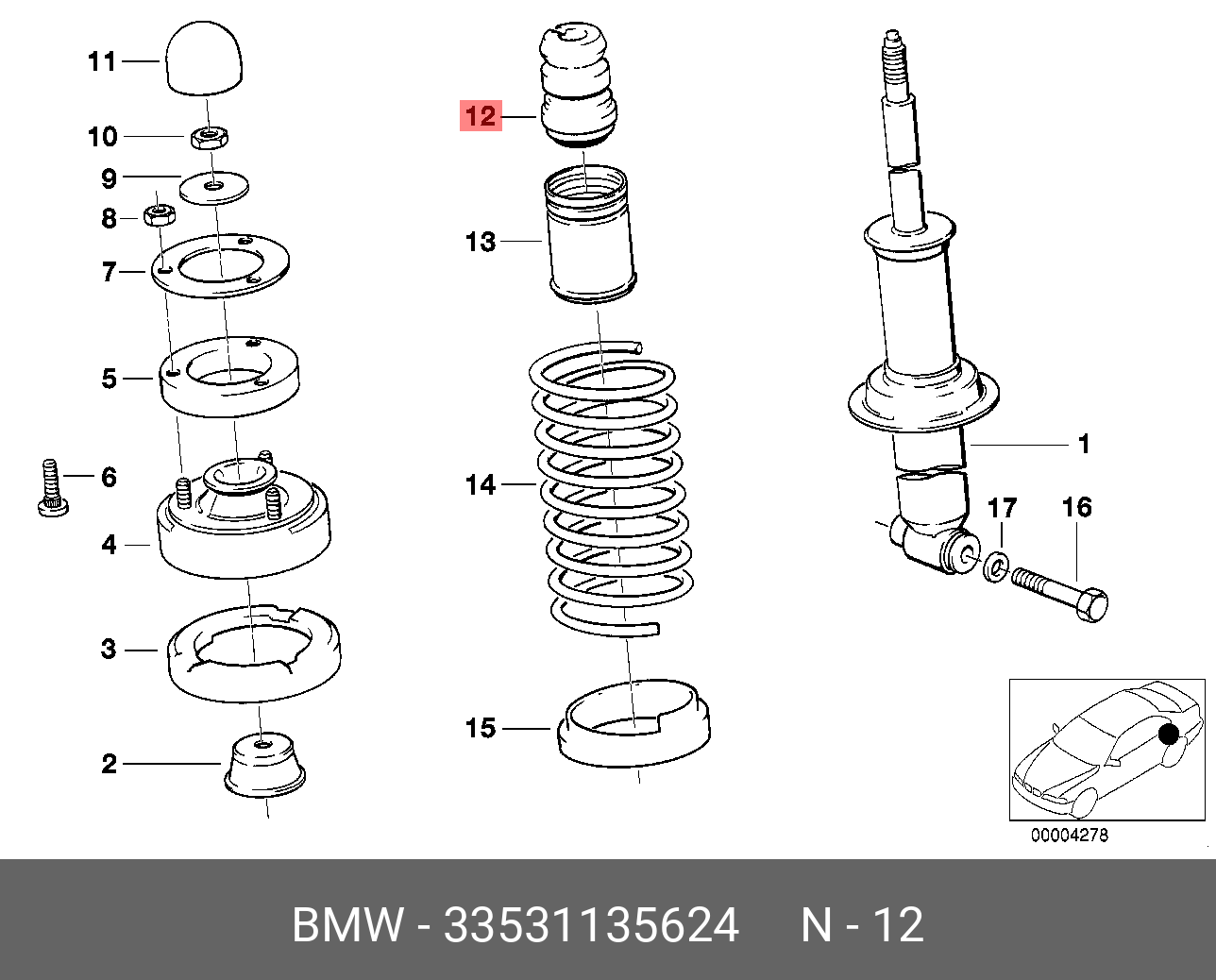 11
10
9
8
7
5
6
4
3
2
12
13
14
15
1
17
16
00004278

BMW - 33531135624 N - 12