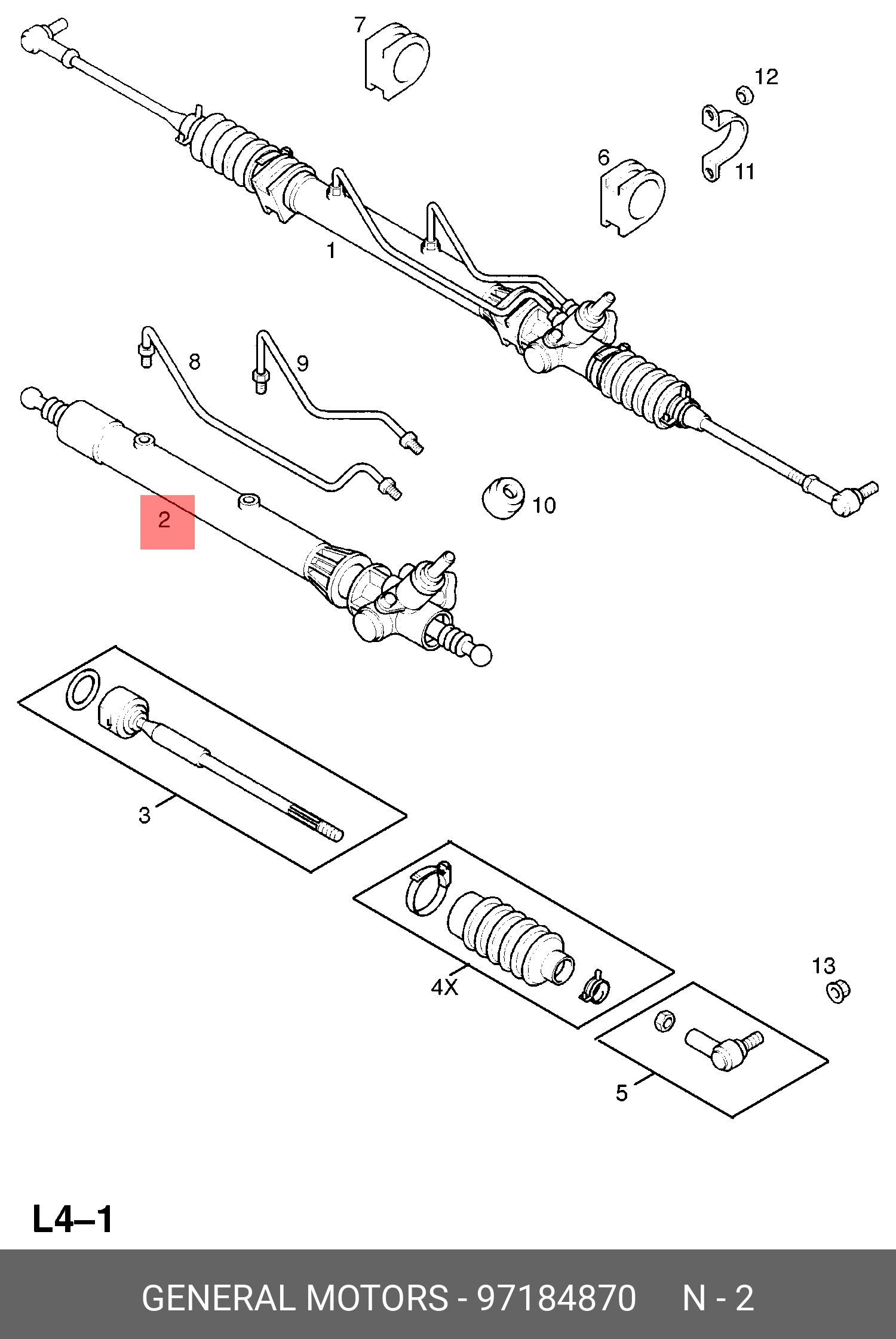 7

12

6

11

1

8

9

10

2

3

4X

13

5

L4–1

GENERAL MOTORS - 97184870 N - 2