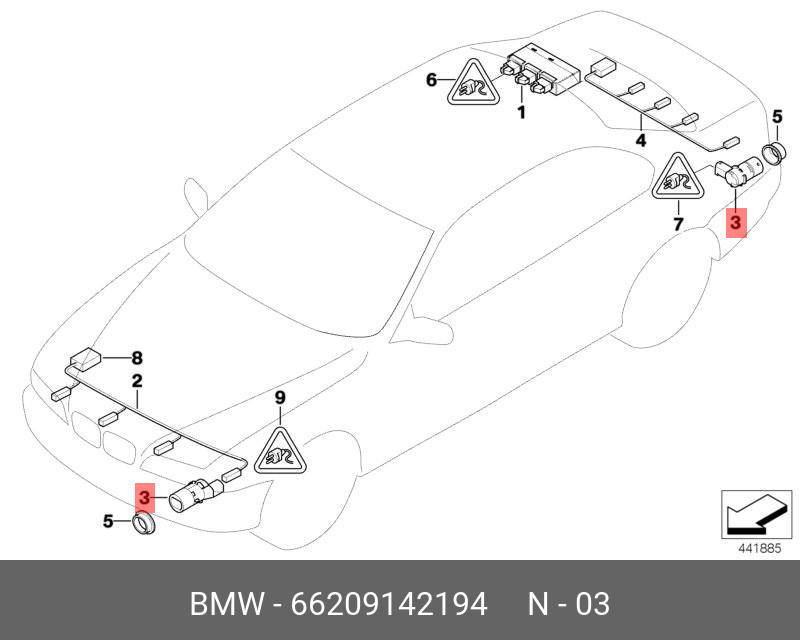 6
1
4
5
7
3
8
2
9
3
5
441885
BMW - 66209142194 N - 03