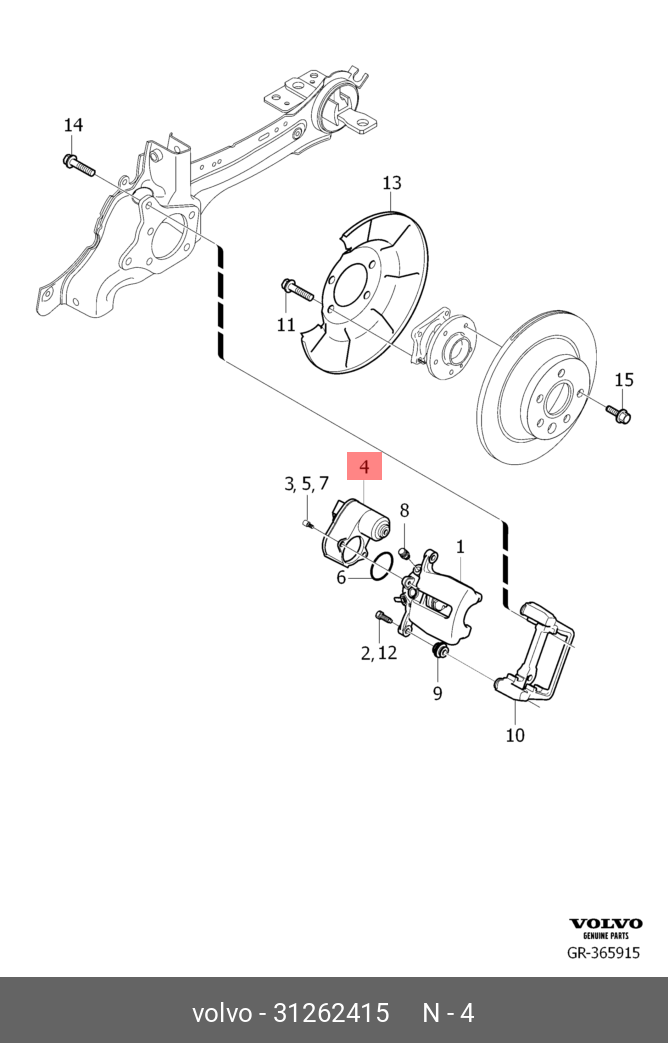 14

13

11

15

4

3, 5, 7

8

1

6

2, 12

9

10

VOLVO
GENUINE PARTS
GR-365915

volvo - 31262415 N - 4