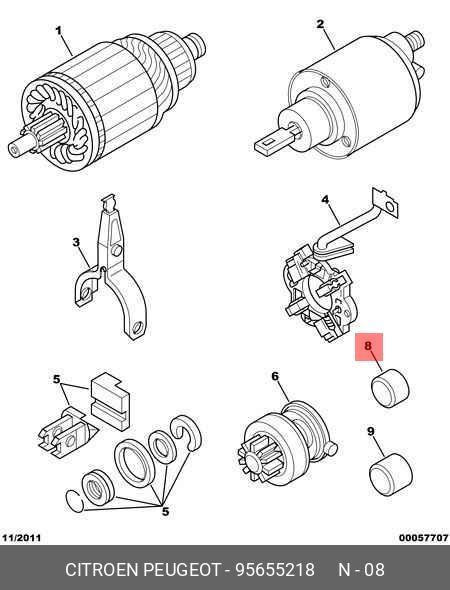 1
2
3
4
8
5
6
9
5
11/2011
00057707
CITROEN PEUGEOT - 95655218 N - 08