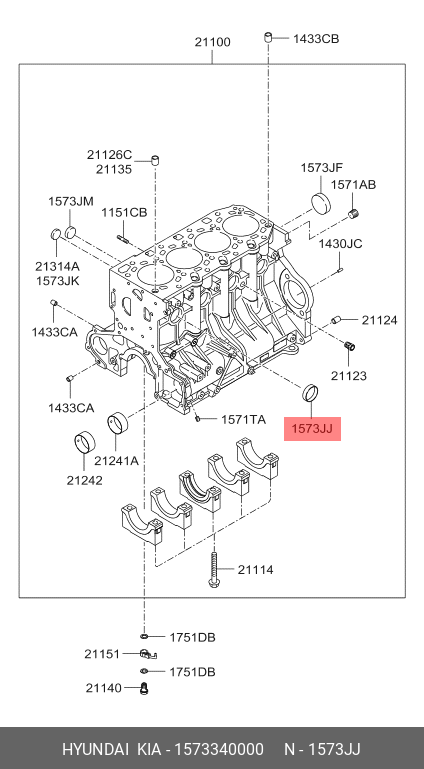 21100
1433CB
21126C
21135
1573JF
1571AB
1573JM
1151CB
1430JC
21314A
1573JK
1433CA
21124
21123
1433CA
1571TA
1573JJ
21241A
21242
21114
1751DB
21151
1751DB
21140

HYUNDAI KIA - 1573340000 N - 1573JJ