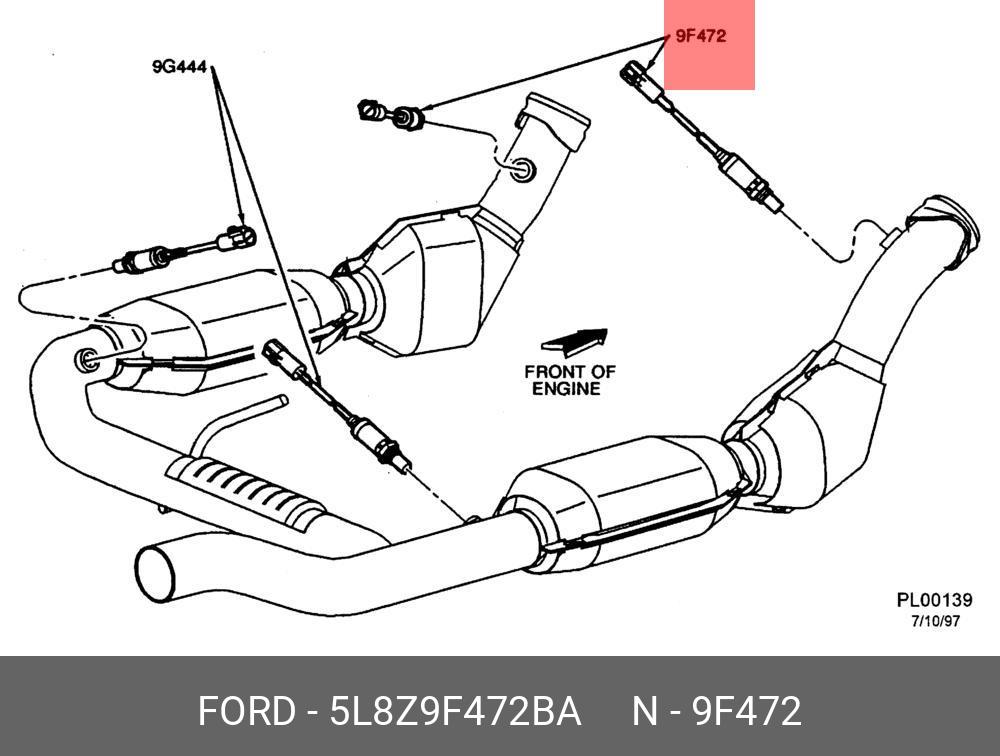 9G444

9F472

FRONT OF ENGINE

PL00139
7/10/97

FORD - 5L8Z9F472BA N - 9F472