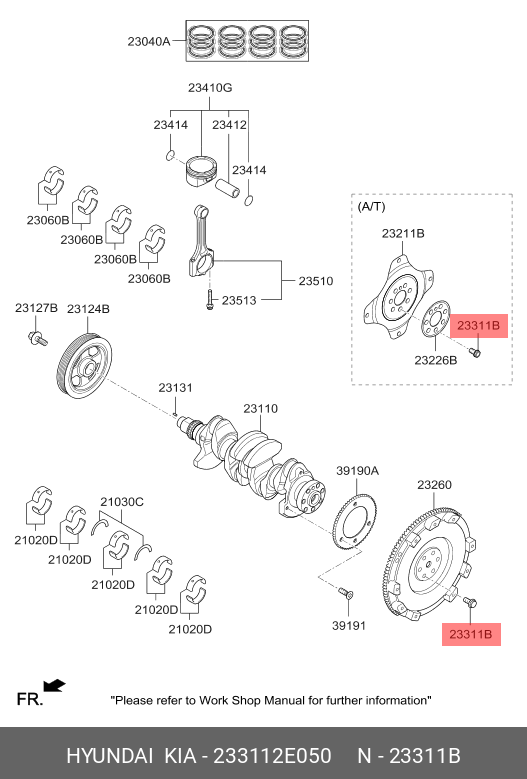 23040A

23410G

23414

23412

23414

23060B

23060B

23060B

23060B

23510

23513

(A/T)

23211B

23311B

23226B

23127B

23124B

23131

23110

39190A

23260

21030C

21020D

21020D

21020D

21020D

21020D

39191

23311B

FR.

"Please refer to Work Shop Manual for further information"

HYUNDAI KIA - 233112E050 N - 23311B