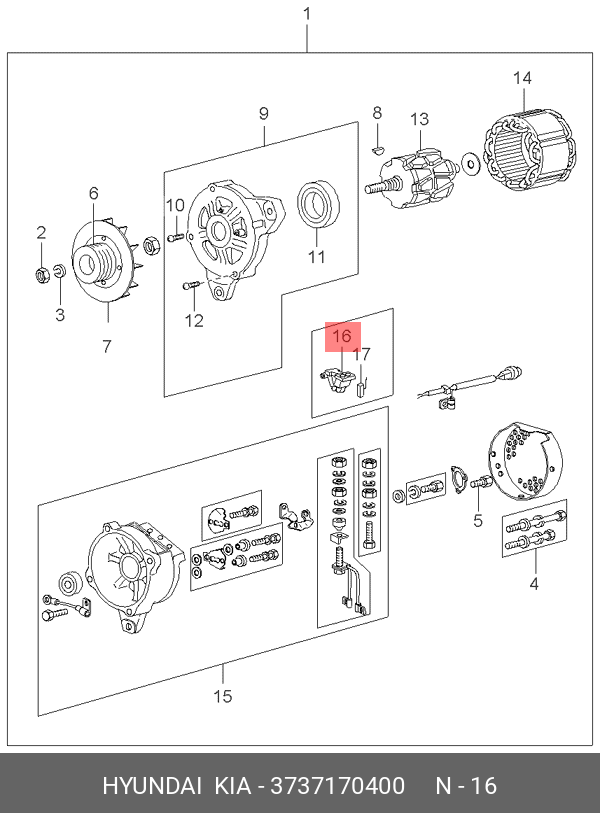 1
14
9
8
13
6
10
2
11
3
12
7
16
17
5
4
15

HYUNDAI KIA - 3737170400 N - 16