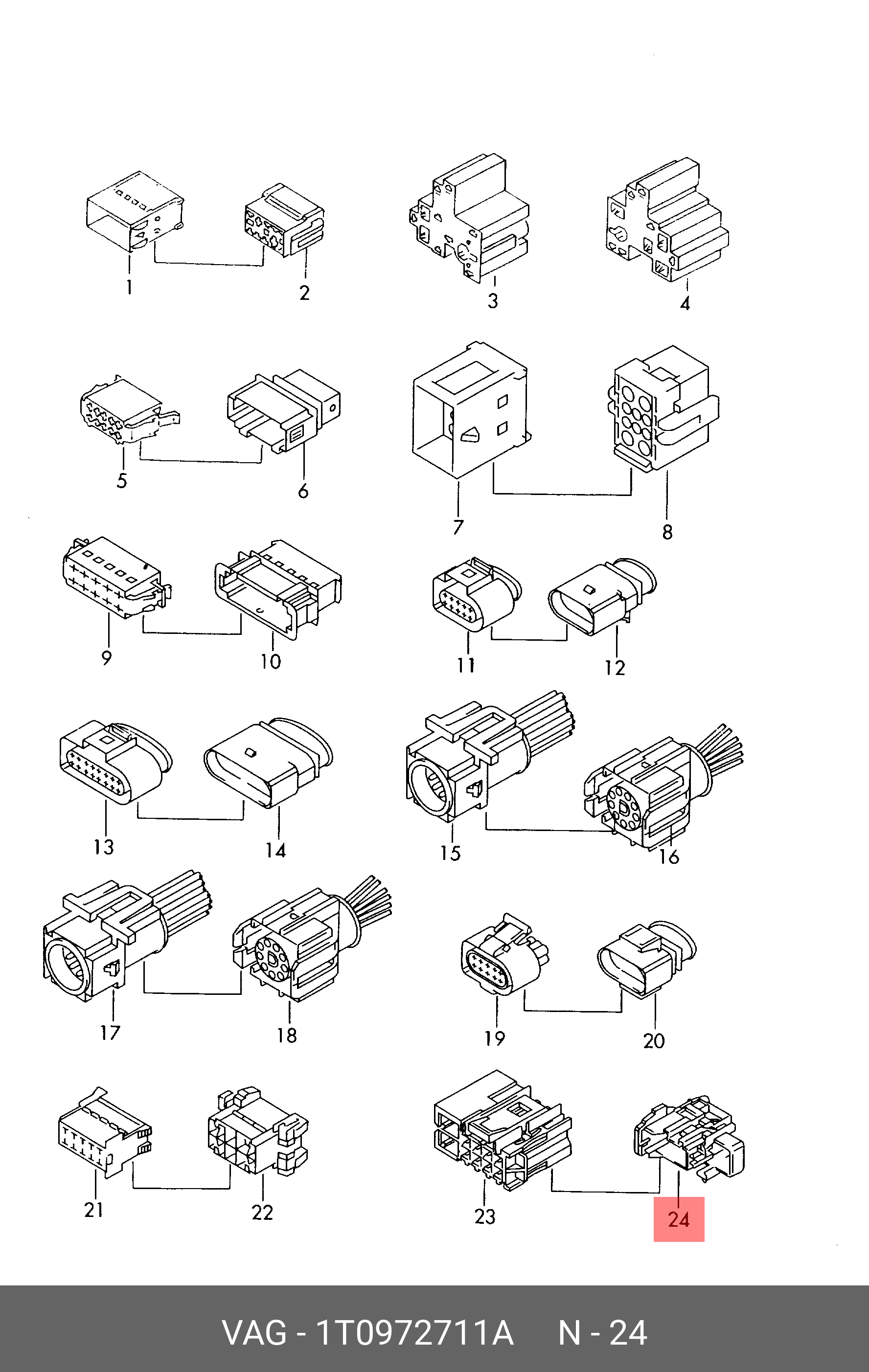 1
2
3
4
5
6
7
8
9
10
11
12
13
14
15
16
17
18
19
20
21
22
23
24

VAG - 1T0972711A N - 24