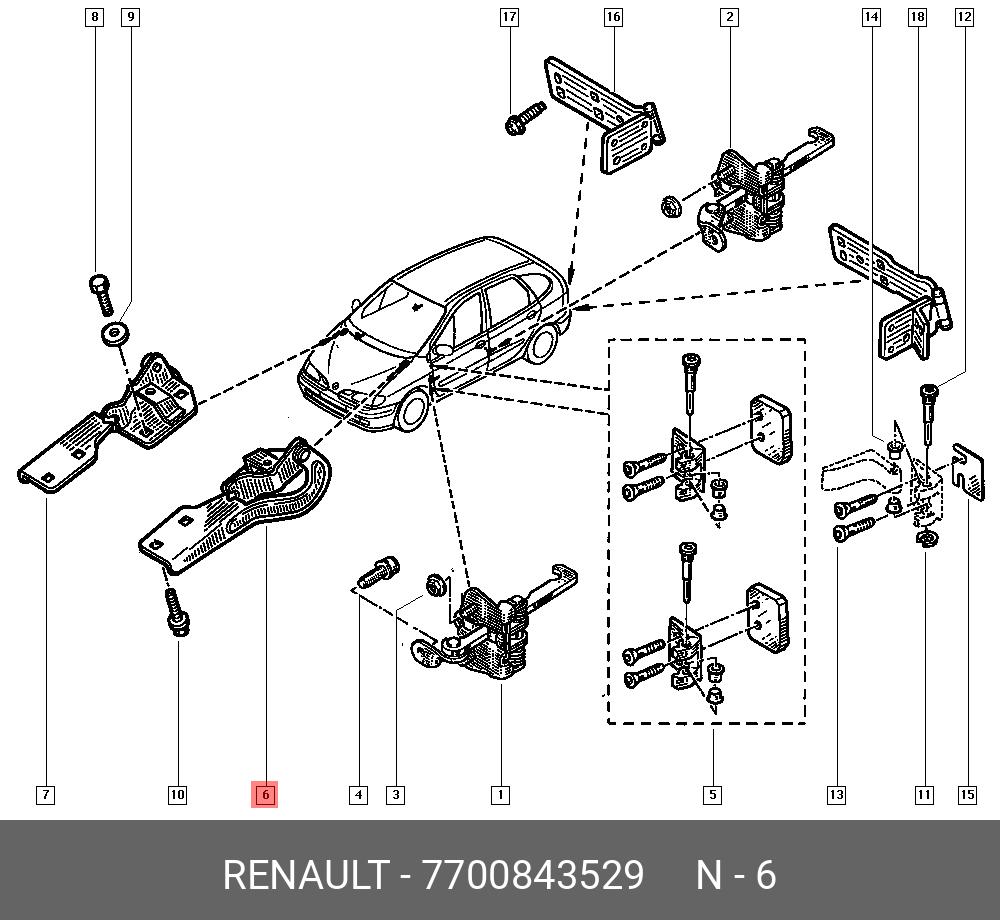 8 9 17 16 2 14 18 12

7 10 6 4 3 1 5 13 11 15

RENAULT - 7700843529 N - 6