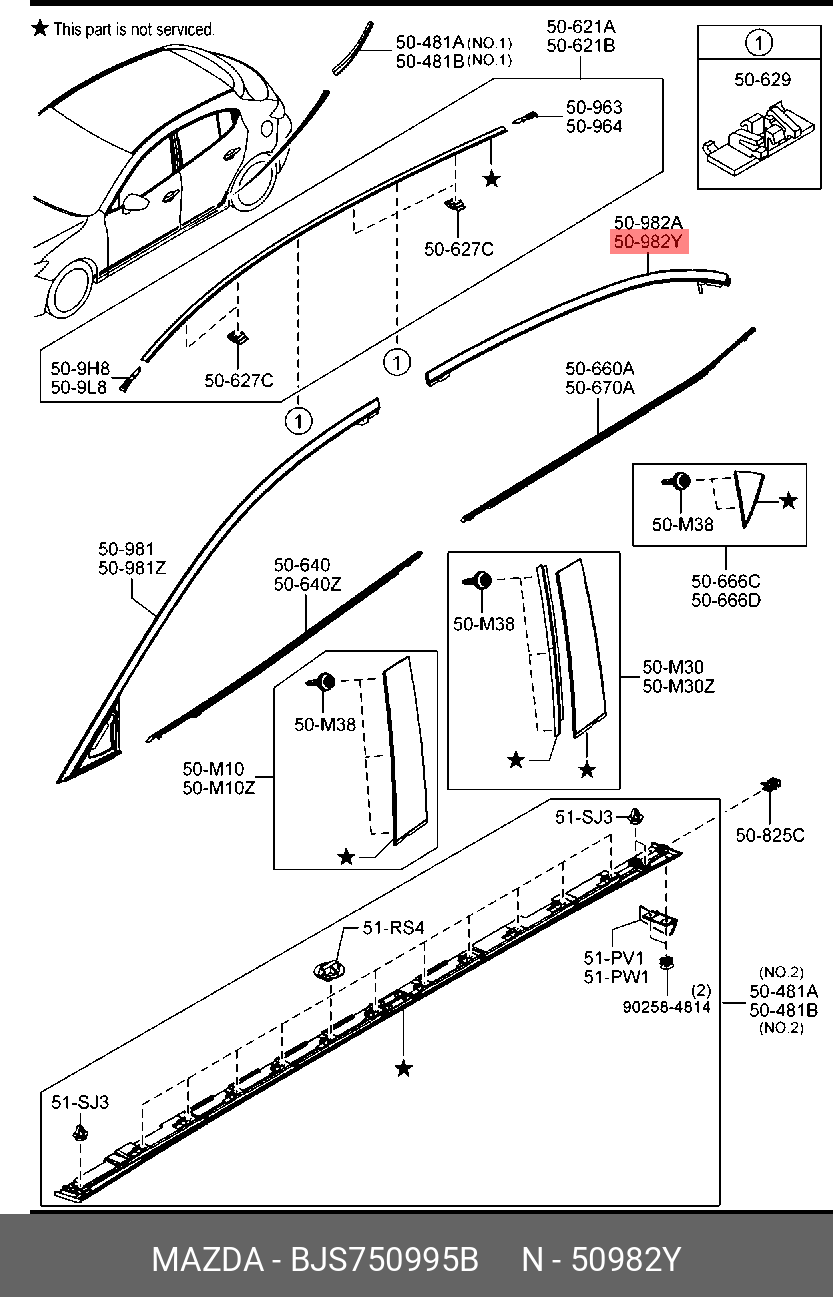 ★ This part is not serviced.

50-481A (NO.1)
50-481B (NO.1)

50-621A
50-621B

1
50-629

50-963
50-964

★

50-627C

50-982A
50-982Y

50-9H8
50-9L8

50-627C

1

1

50-660A
50-670A

50-M38
★

50-666C
50-666D

50-981
50-981Z

50-640
50-640Z

50-M38

50-M30
50-M30Z

★
★

50-M38

50-M10
50-M10Z

★

51-SJ3

50-825C

51-RS4

51-PV1
51-PW1

(2)
90258-4814

(NO.2)
50-481A
50-481B
(NO.2)

★

51-SJ3

MAZDA - BJS750995B N - 50982Y