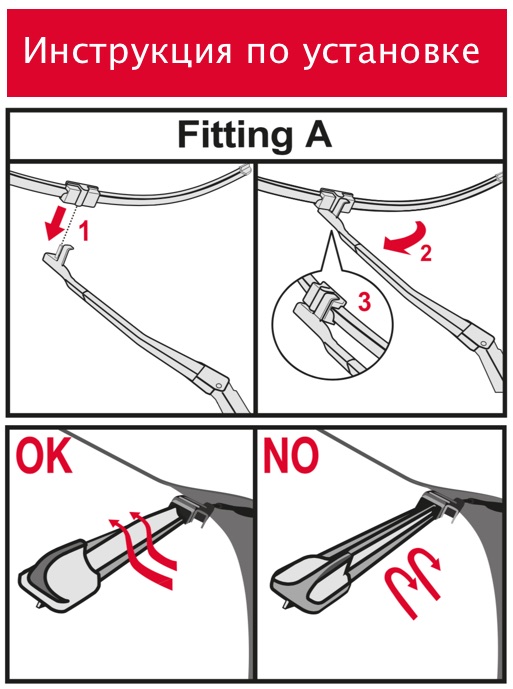 Инструкция по установке

Fitting A

1

2

3

OK

NO