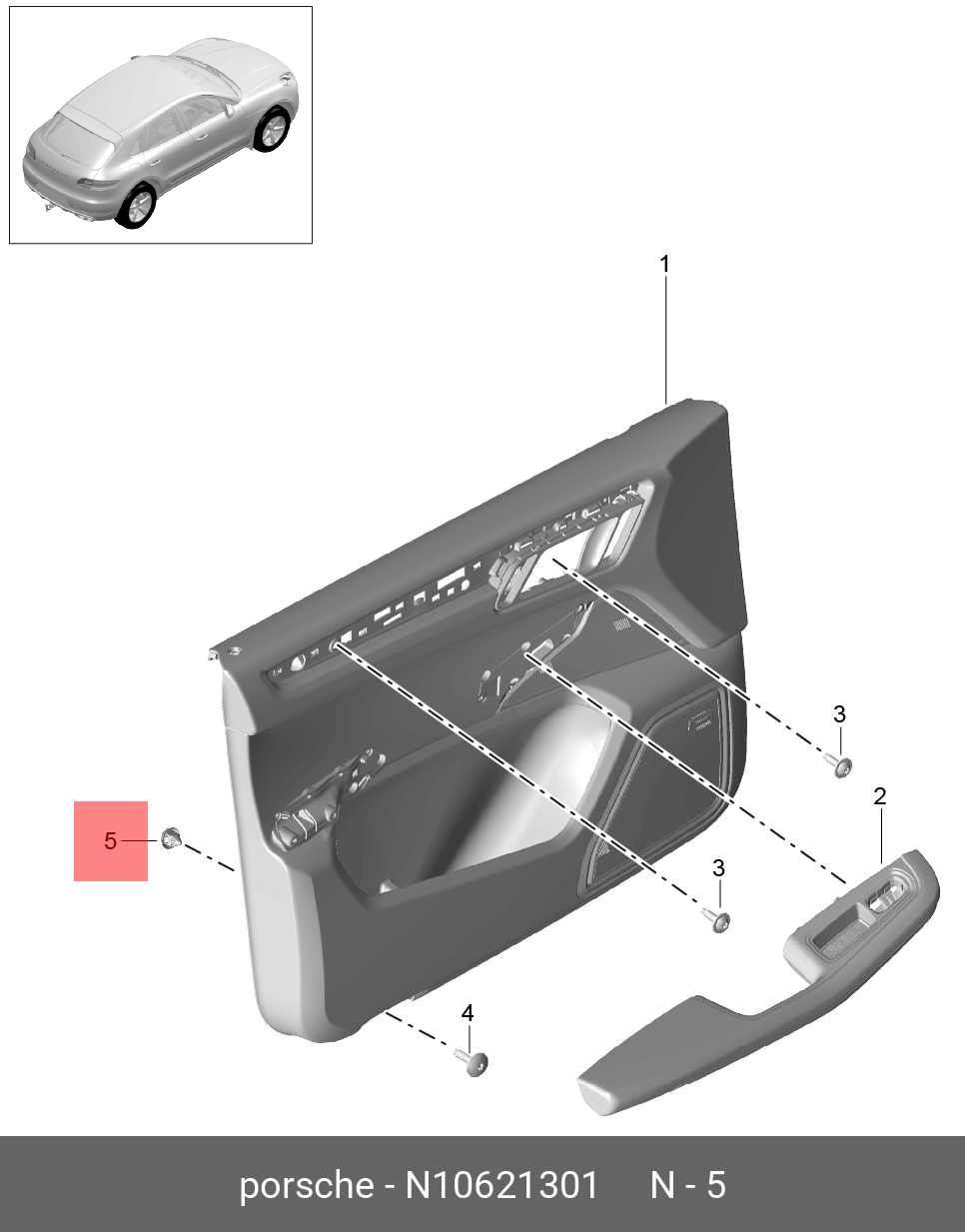 1
3
2
5
3
4
porsche - N10621301 N - 5