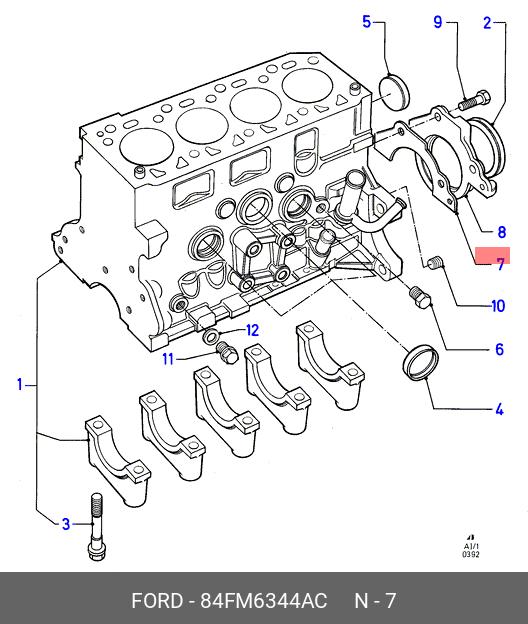 5
9
2
8
7
10
6
4
12
11
1
3
A1/1
0392

FORD - 84FM6344AC N - 7