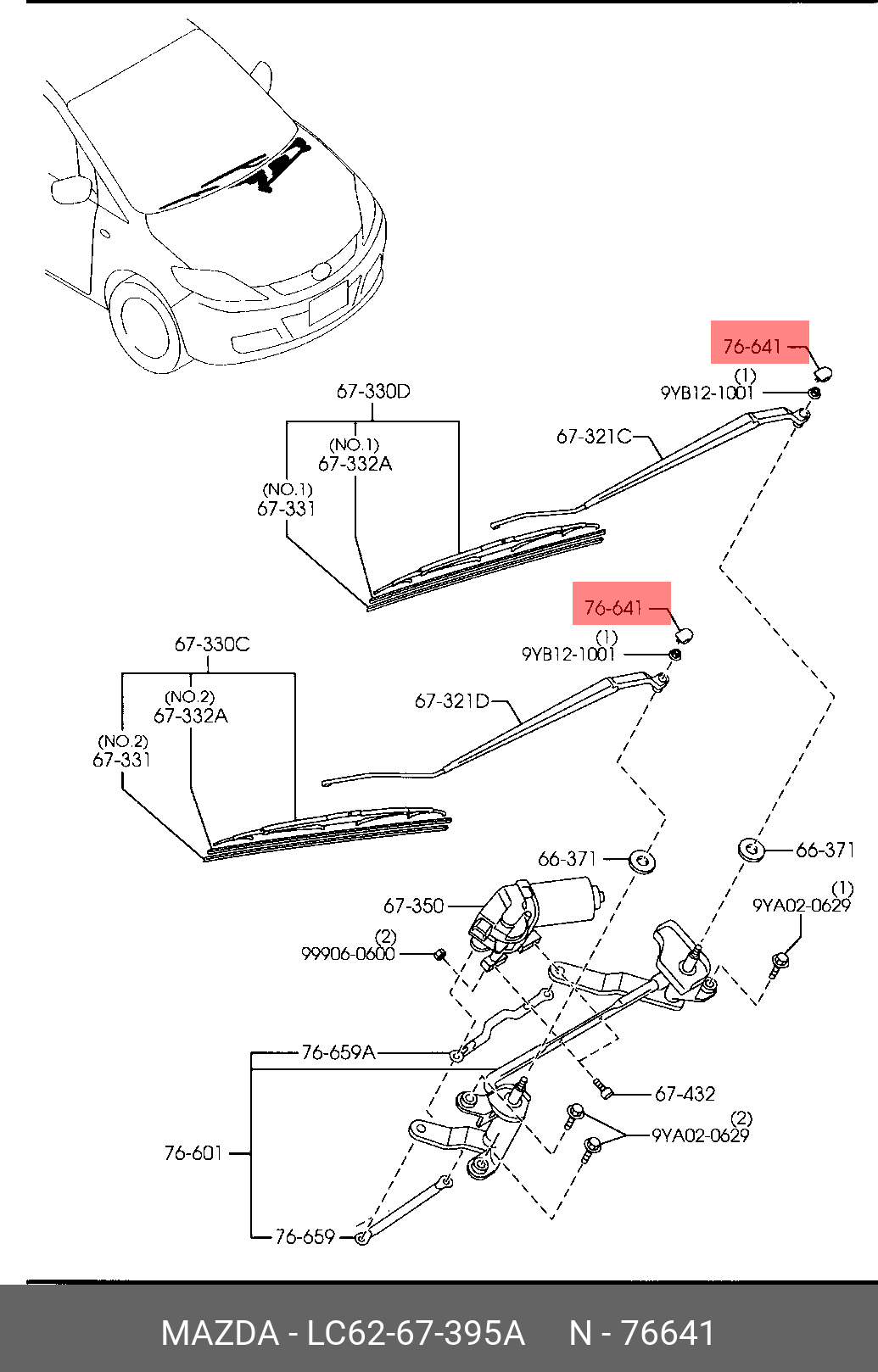 76-641
(1)
9YB12-1001
67-330D
(NO.1)
67-332A
(NO.1)
67-331
67-321C
76-641
(1)
9YB12-1001
67-330C
(NO.2)
67-332A
(NO.2)
67-331
67-321D
66-371
66-371
67-350
(1)
9YA02-0629
(2)
99906-0600
76-659A
67-432
(2)
9YA02-0629
76-601
76-659

MAZDA - LC62-67-395A N - 76641