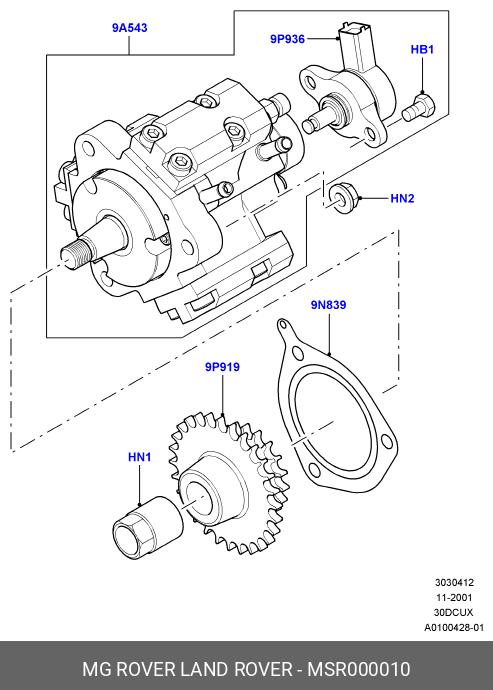 9A543
9P936
HB1
HN2
9N839
9P919
HN1
3030412
11-2001
30DCUX
A0100428-01
MG ROVER LAND ROVER - MSR000010