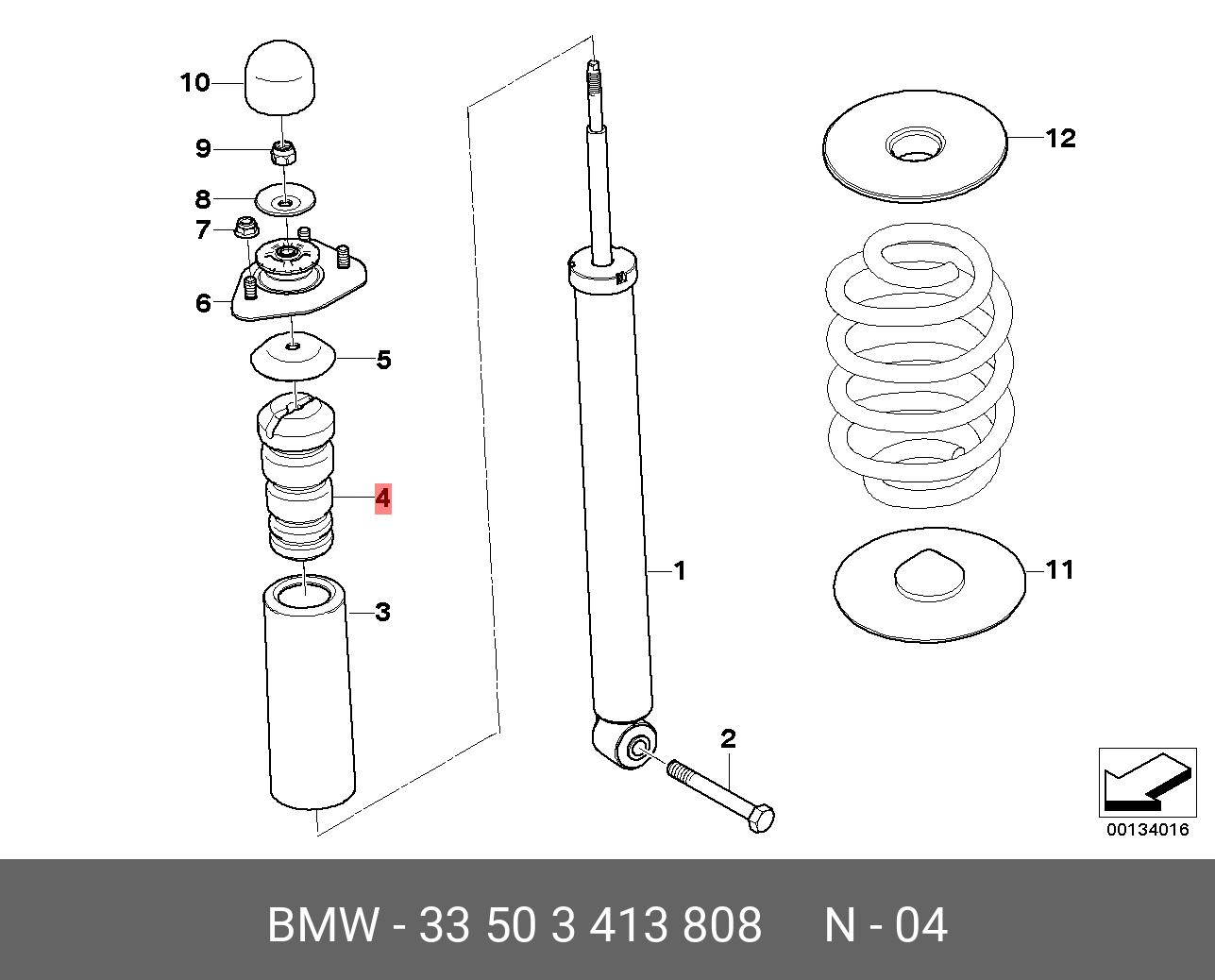 10
9
8
7
6
5
4
3
1
2
12
11
00134016

BMW - 33 50 3 413 808 N - 04