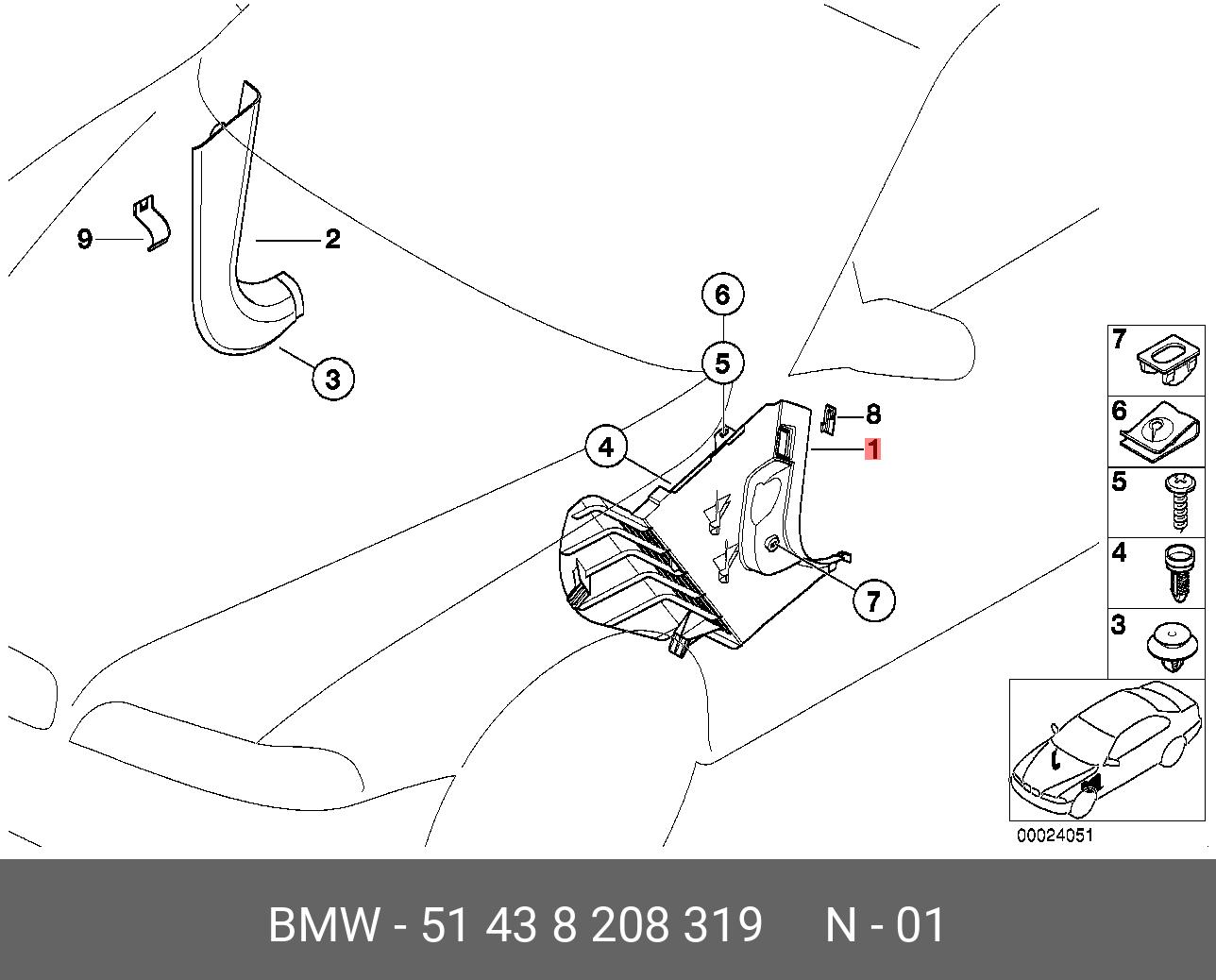 9
2
3
6
5
4
8
1
7
7
6
5
4
3
00024051

BMW - 51 43 8 208 319 N - 01