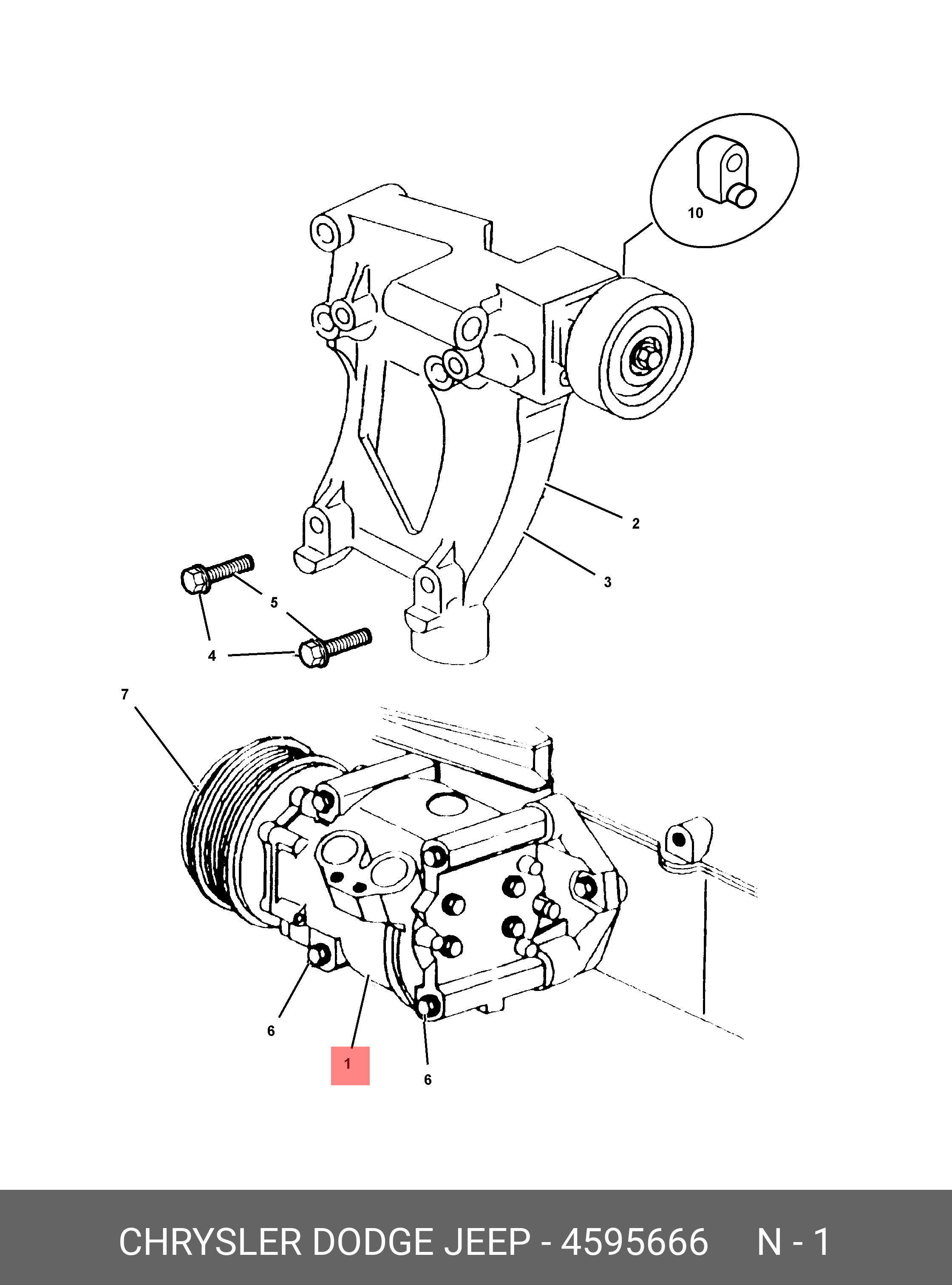 10
2
3
5
4
7
6
1
6

CHRYSLER DODGE JEEP - 4595666 N - 1