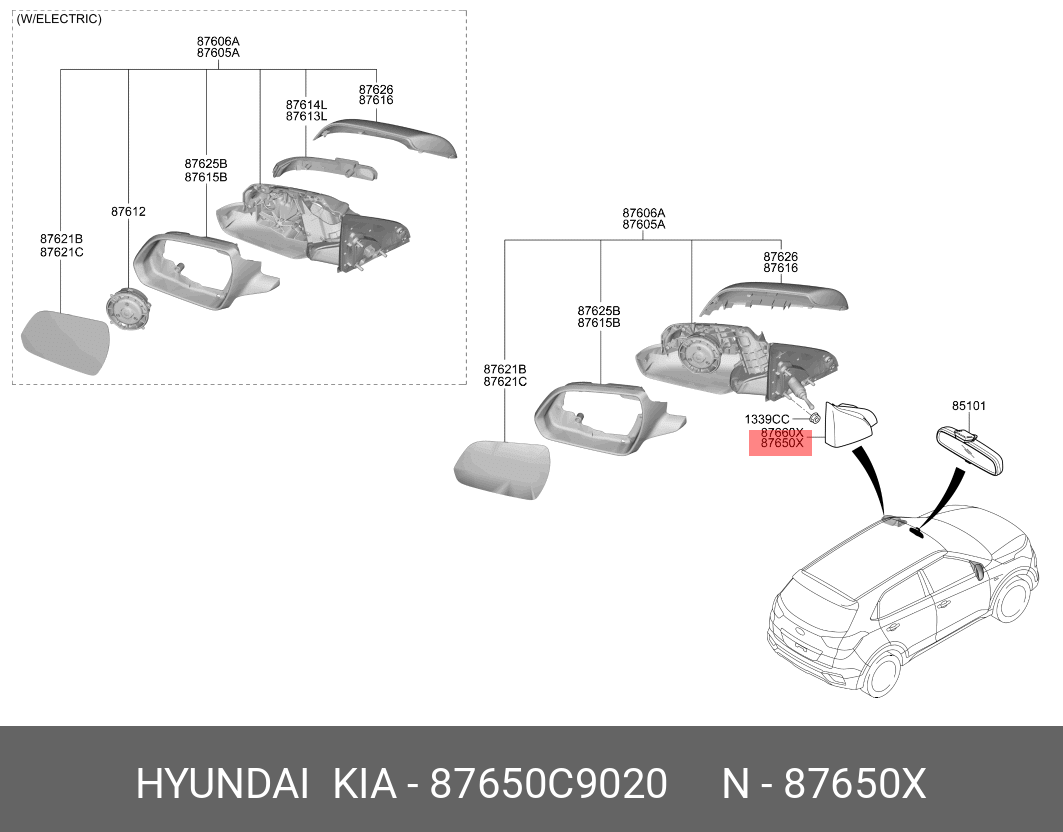 (W/ELECTRIC)

87606A
87605A

87626
87616

87614L
87613L

87625B
87615B

87612

87621B
87621C

87606A
87605A

87626
87616

87625B
87615B

87621B
87621C

1339CC
87660X
87650X

85101

HYUNDAI KIA - 87650C9020 N - 87650X