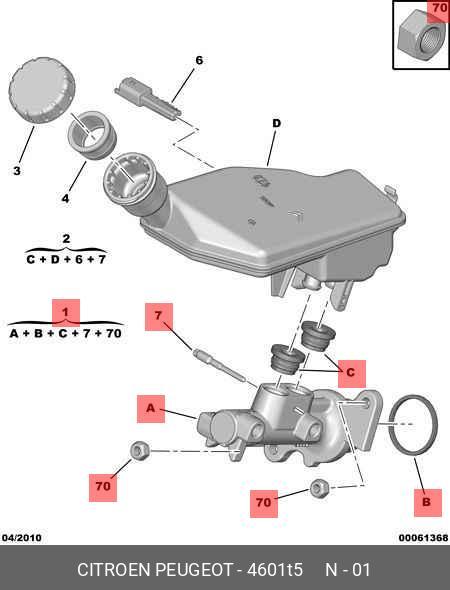 70

6

D

3

4

2
C + D + 6 + 7

1
A + B + C + 7 + 70

7

C

A

70

70

B

04/2010

00061368

CITROEN PEUGEOT - 4601t5 N - 01