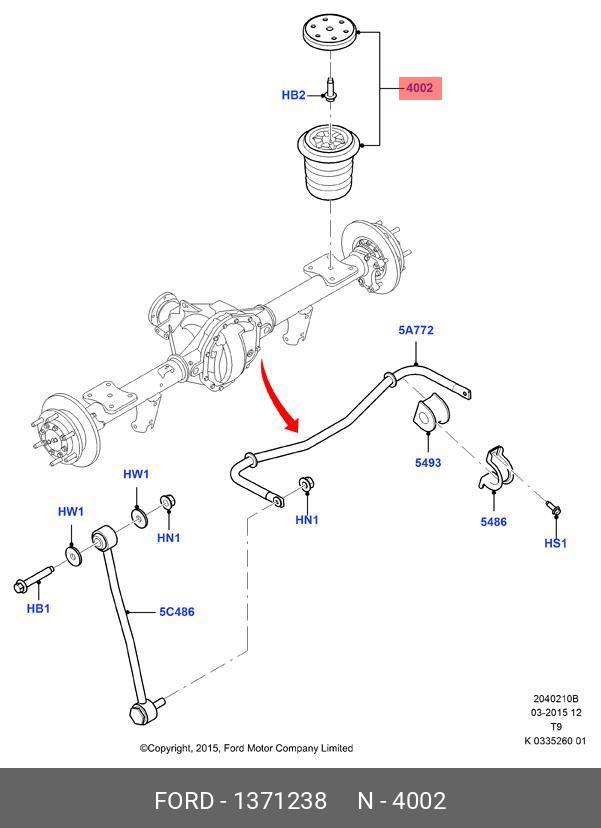 HB2

4002

5A772

5493

5486

HS1

HW1

HW1

HN1

HN1

HB1

5C486

2040210B
03-2015 12
T9
K 0335260 01

©Copyright, 2015, Ford Motor Company Limited

FORD - 1371238 N - 4002