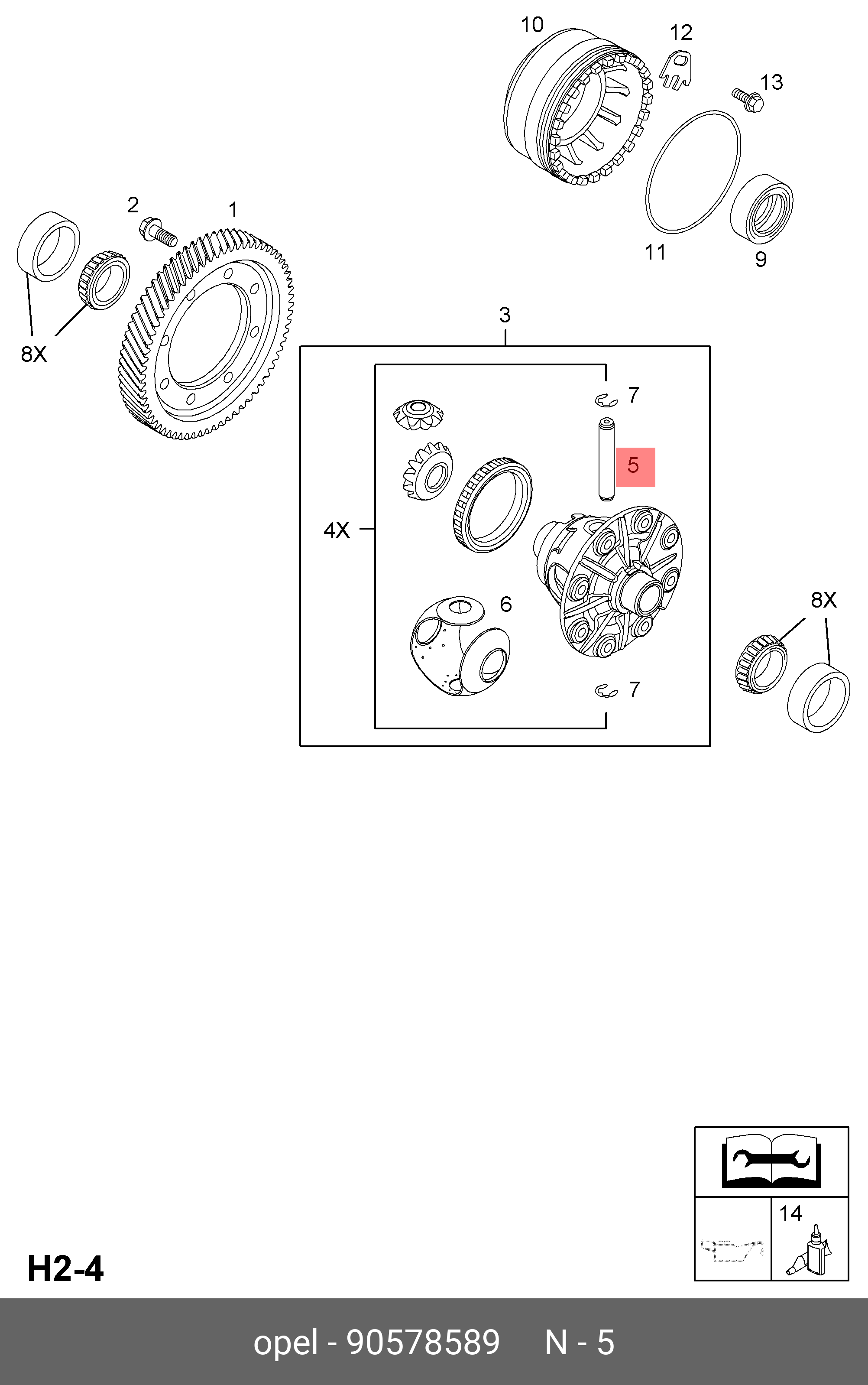 10
12
13
2
1
11
9
8X
3
7
5
4X
6
8X
7
14
H2-4
opel - 90578589 N - 5