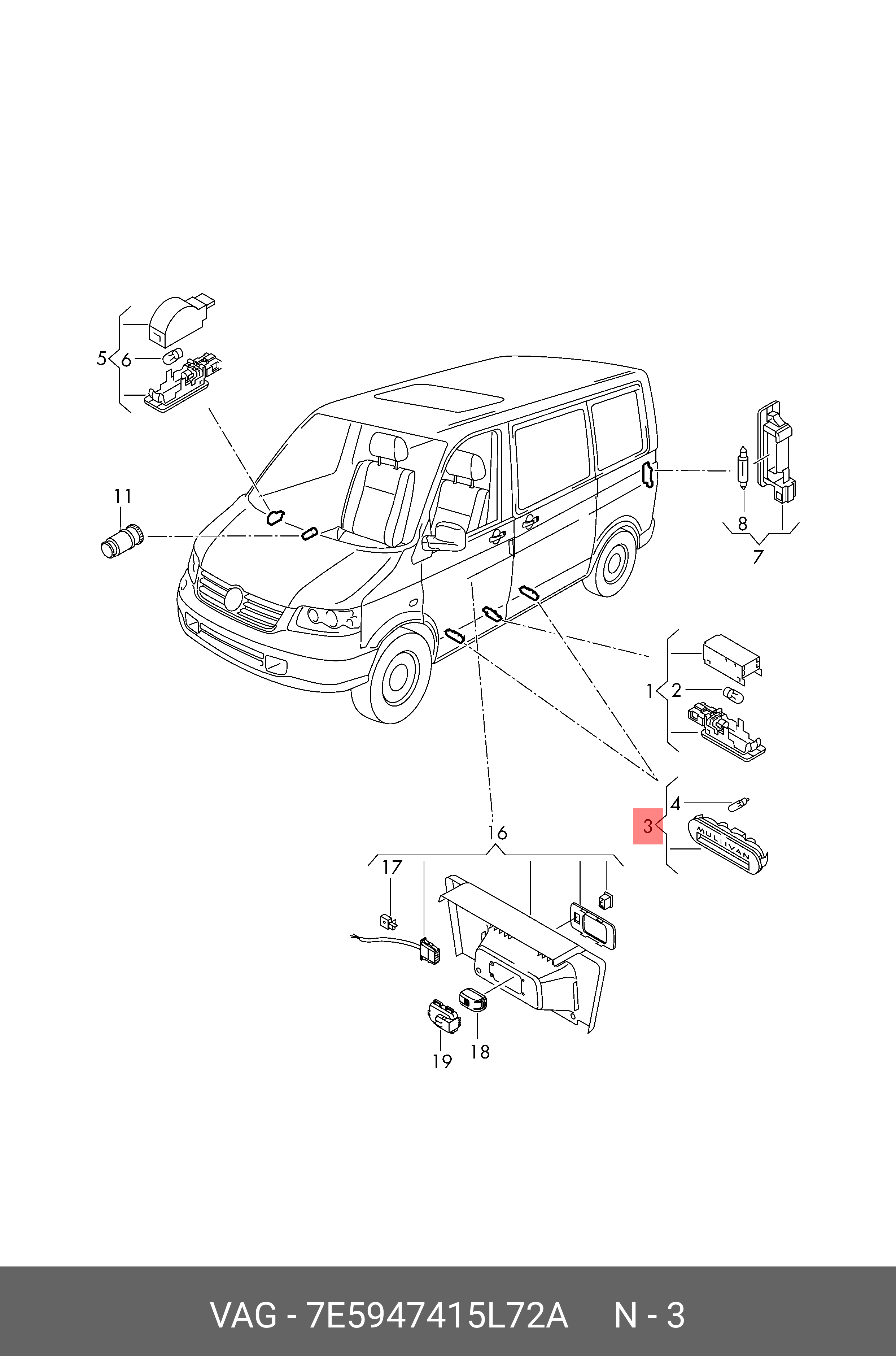 5
6
11
8
7
1
2
4
3
MULTIVAN
16
17
19
18

VAG - 7E5947415L72A N - 3