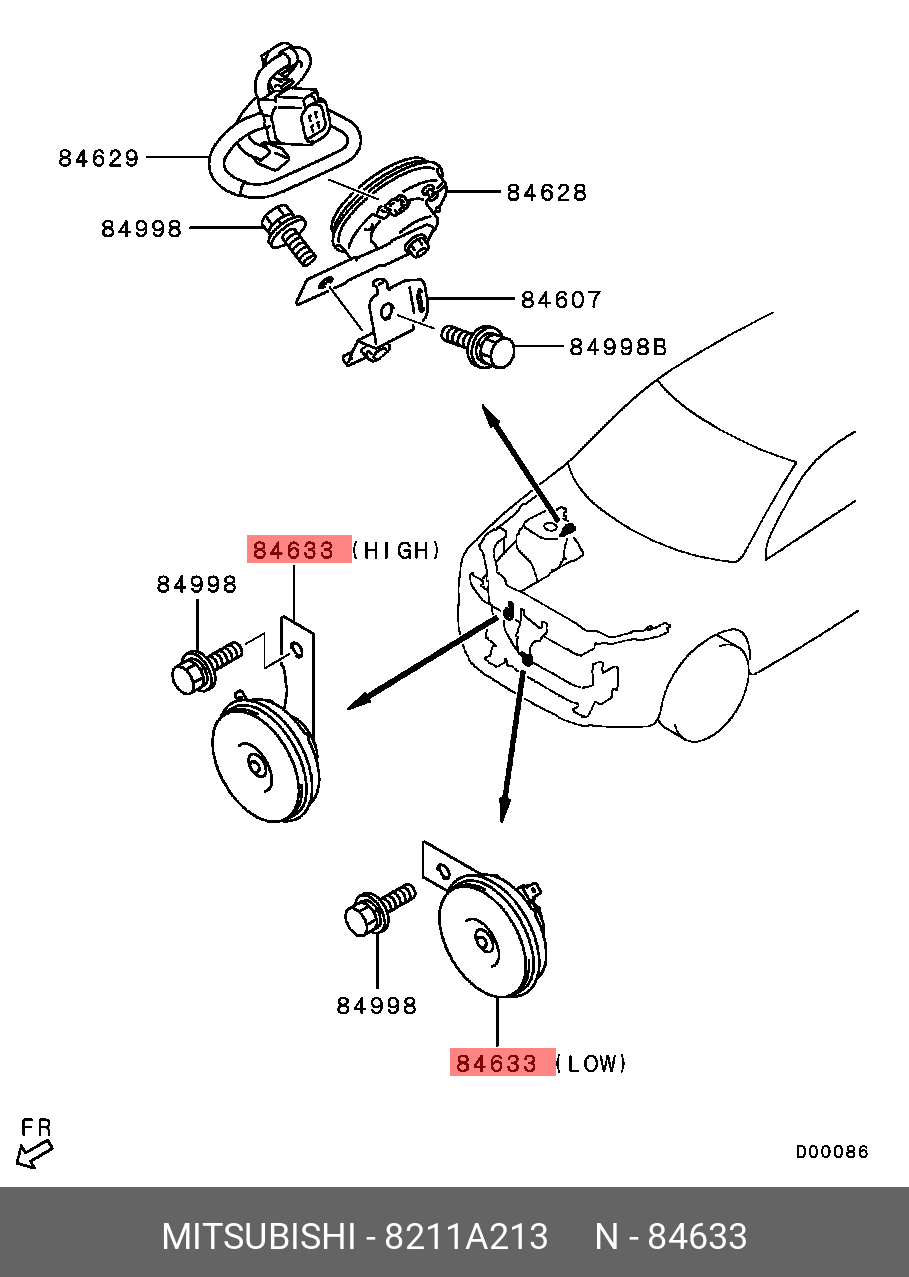 84629
84628
84998
84607
84998B
84633 (HIGH)
84998
84998
84633 (LOW)
FR
D00086
MITSUBISHI - 8211A213 N - 84633