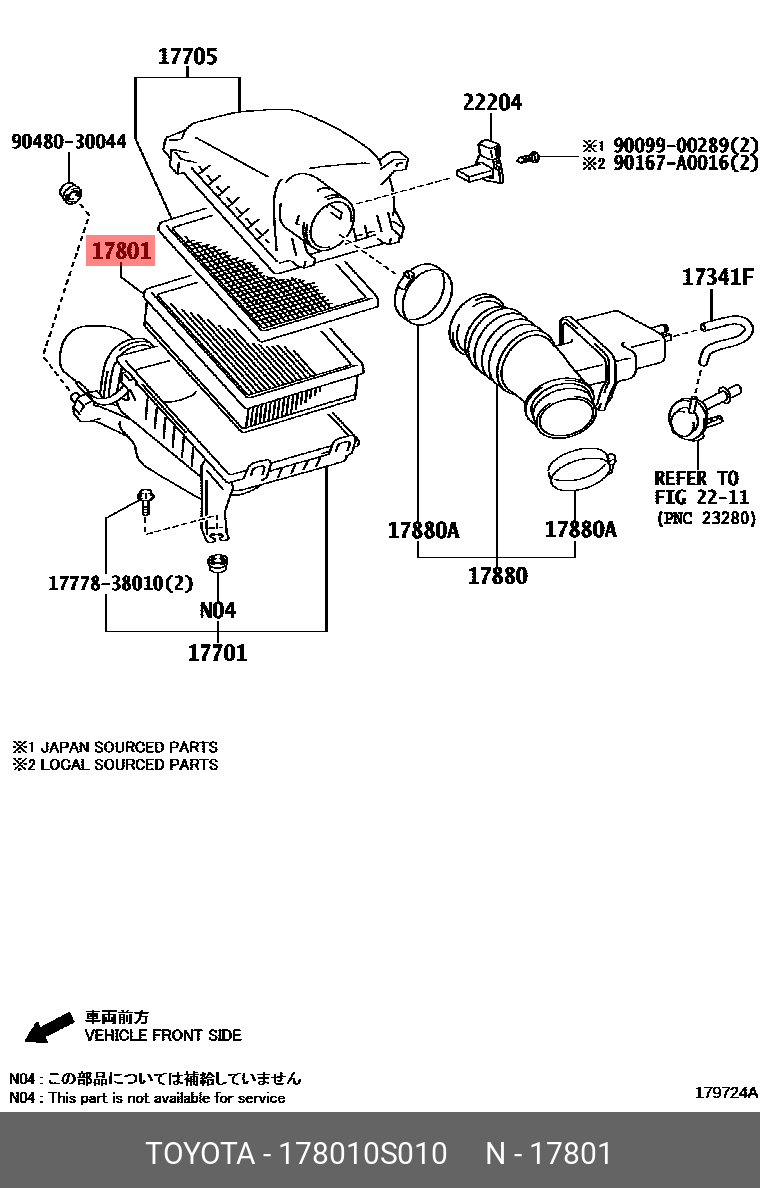 17705

22204

90480-30044

※1 90099-00289(2)
※2 90167-A0016(2)

17801

17341F

REFER TO
FIG 22-11
(PNC 23280)

17880A

17880A

17880

17778-38010(2)

N04

17701

※1 JAPAN SOURCED PARTS
※2 LOCAL SOURCED PARTS

車両前方
VEHICLE FRONT SIDE

N04 : この部品については補給していません
N04 : This part is not available for service

179724A

TOYOTA - 178010S010 N - 17801