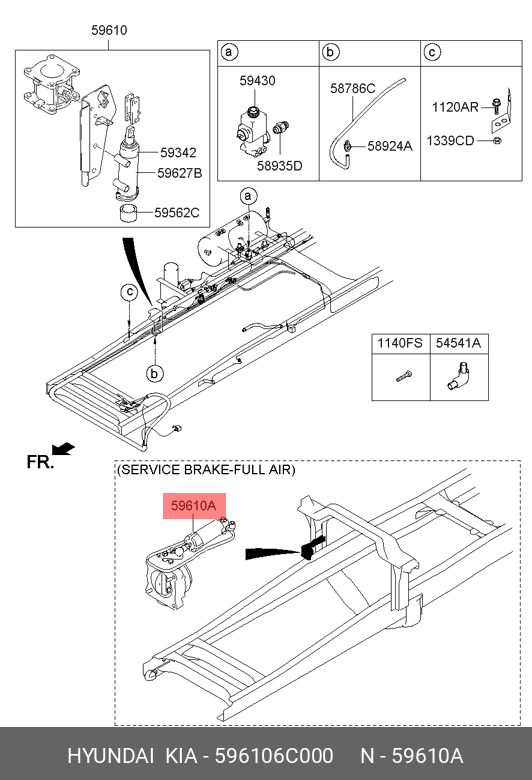 59610

59342
59627B
59562C

a
59430
58935D

b
58786C
58924A

c
1120AR
1339CD

a
c
b

| 1140FS | 54541A |
|---|---|
| | |

FR.

(SERVICE BRAKE-FULL AIR)
59610A

HYUNDAI KIA - 596106C000 N - 59610A