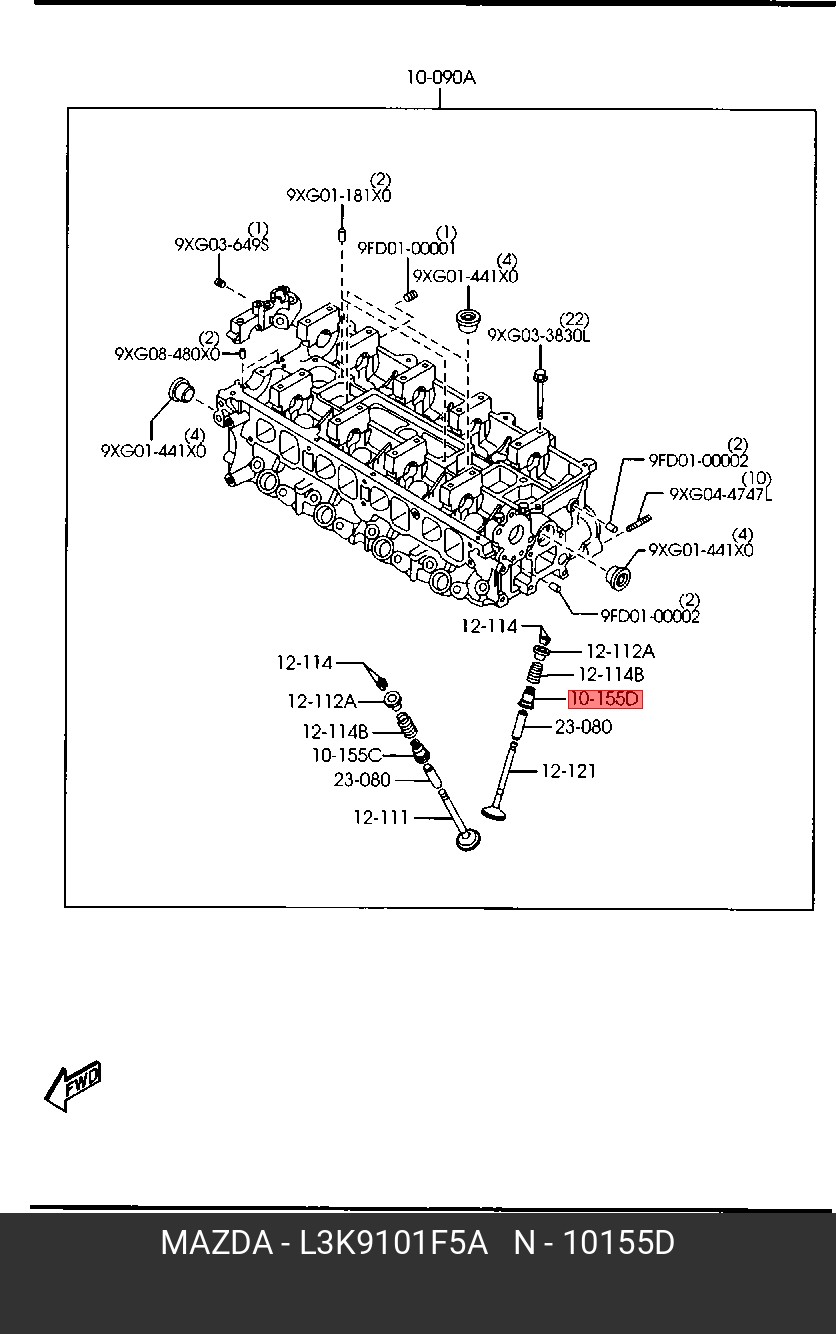 10-090A

(2)
9XG01-181X0

(1)
9XG03-649S

(1)
9FD01-00001

(4)
9XG01-441X0

(22)
9XG03-3830L

(2)
9XG08-480X0

(4)
9XG01-441X0

(2)
9FD01-00002

(10)
9XG04-4747L

(4)
9XG01-441X0

(2)
9FD01-00002

12-114
12-112A
12-114B
10-155D
23-080
12-121

12-114
12-112A
12-114B
10-155C
23-080
12-111

FWD

MAZDA - L3K9101F5A N - 10155D