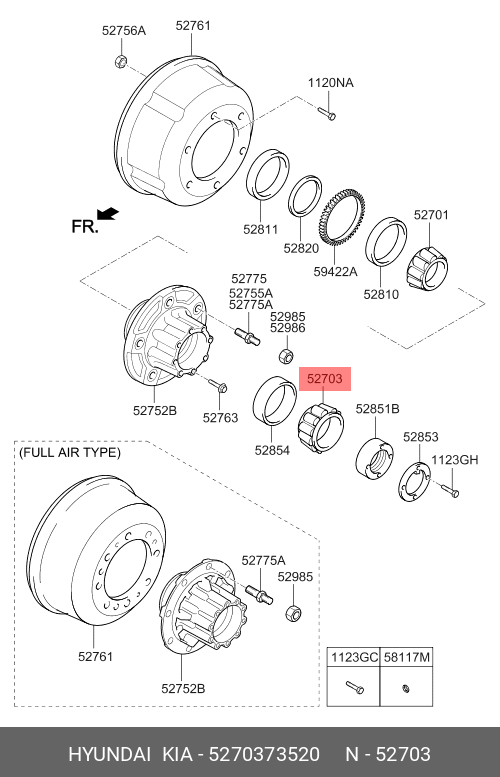 52756A
52761
1120NA
FR.
52811
52820
59422A
52810
52701
52775
52755A
52775A
52985
52986
52703
52752B
52763
52854
52851B
52853
1123GH
(FULL AIR TYPE)
52775A
52985
52761
52752B

| 1123GC | 58117M |
|---|---|
| | |

HYUNDAI KIA - 5270373520 N - 52703