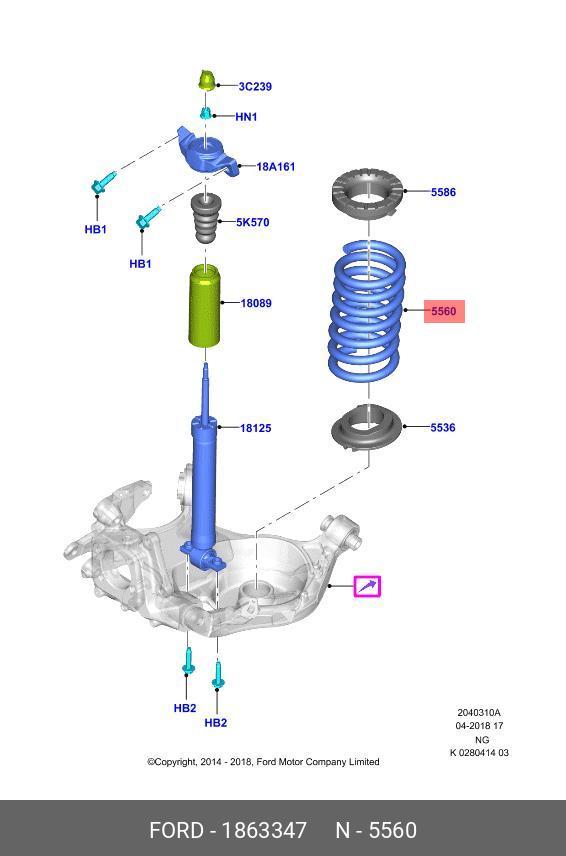 3C239
HN1
18A161
HB1
HB1
5K570
18089
18125
5586
5560
5536
HB2
HB2

2040310A
04-2018 17
NG
K 0280414 03

©Copyright, 2014 - 2018, Ford Motor Company Limited

FORD - 1863347 N - 5560