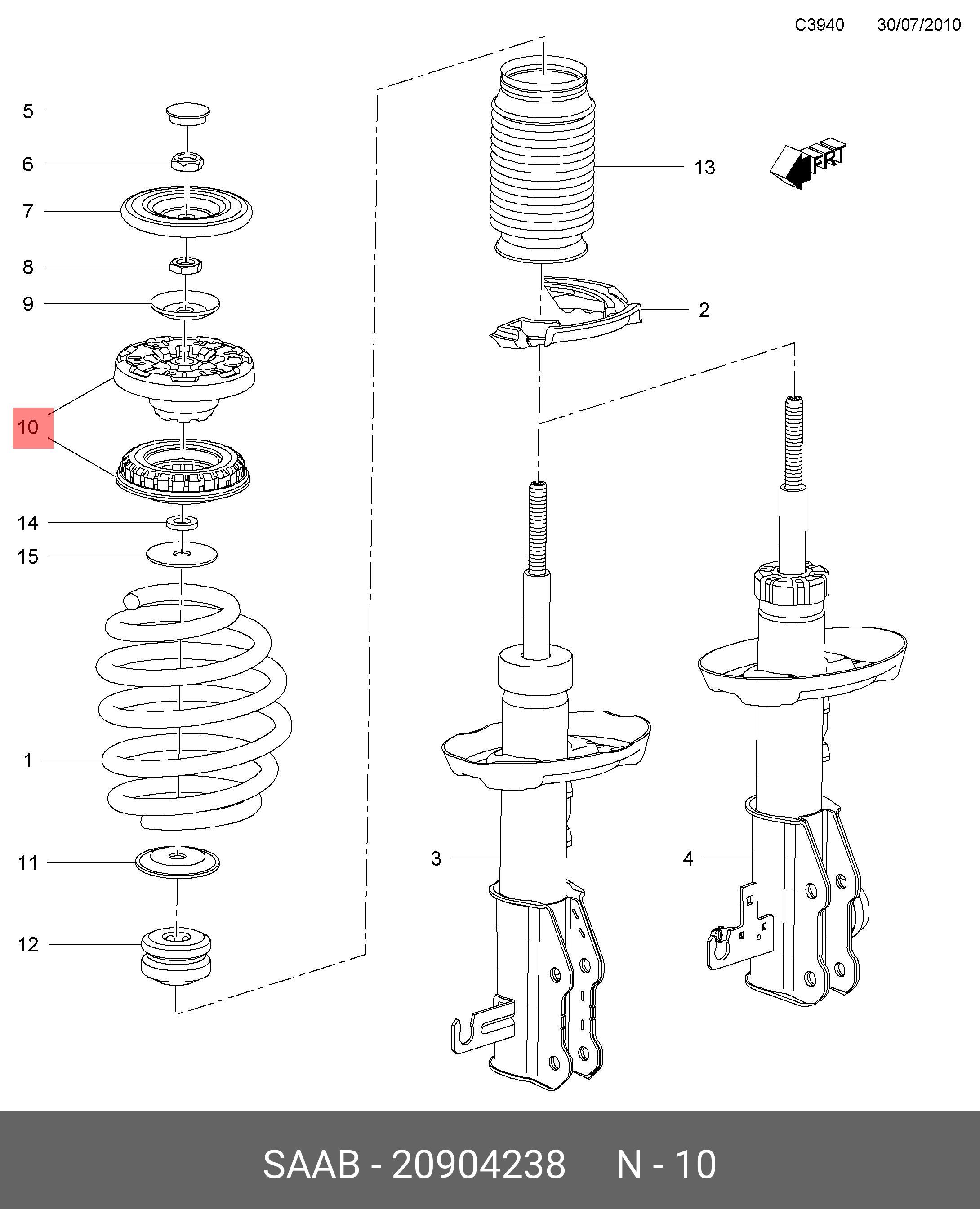 C3940 30/07/2010

5
6
7
8
9
10
14
15
1
11
12

13
FRT
2
3
4

SAAB - 20904238 N - 10