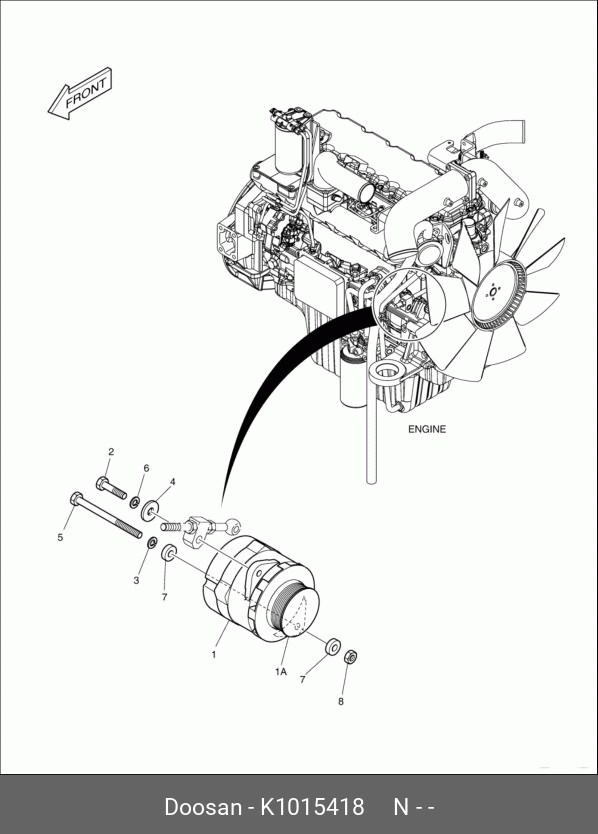 FRONT

ENGINE

2
6
4
5
3
7
1
1A
7
8

Doosan - K1015418 N - -