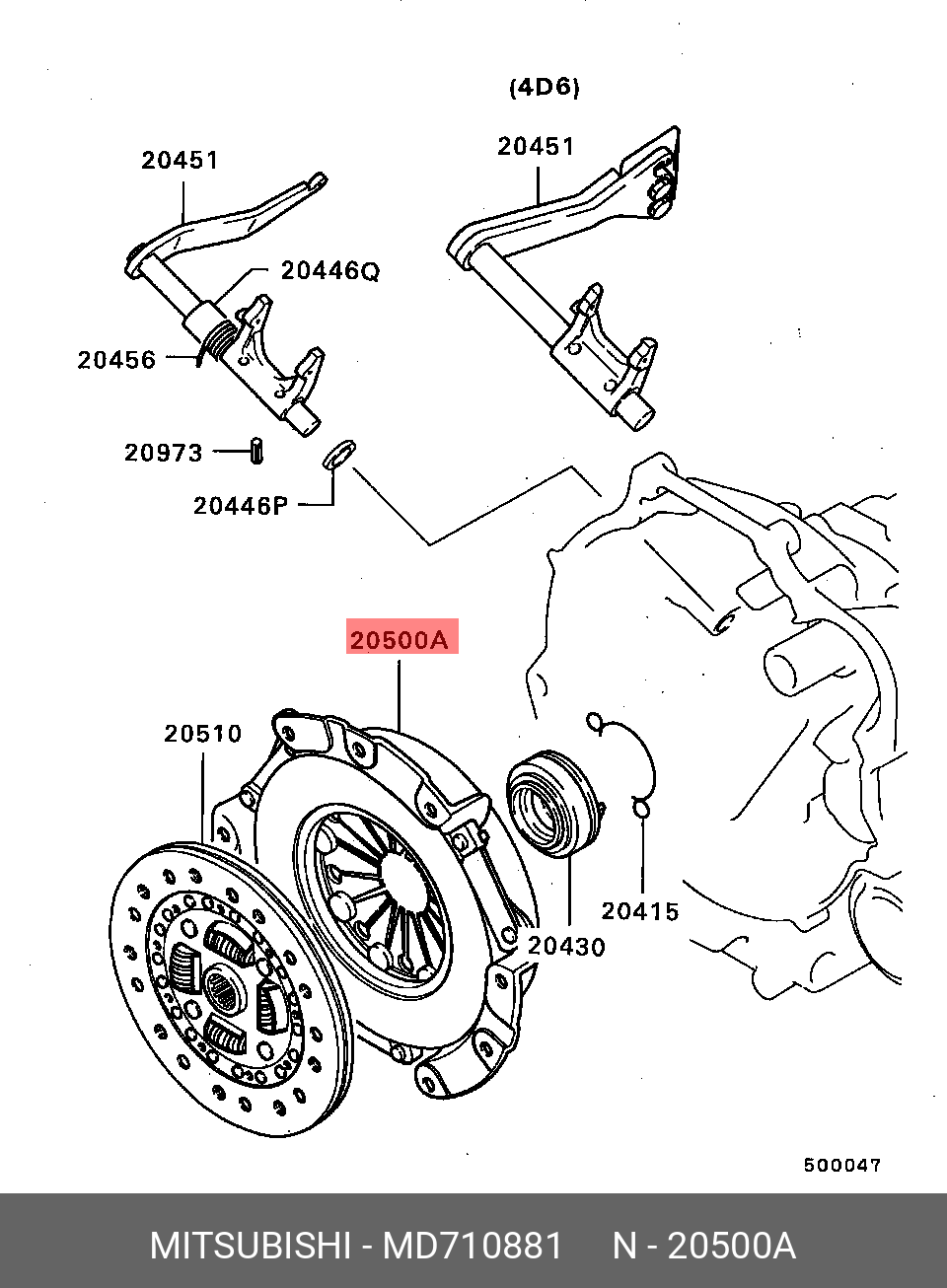 (4D6)

20451

20451

20446Q

20456

20973

20446P

20500A

20510

20415

20430

500047

MITSUBISHI - MD710881 N - 20500A