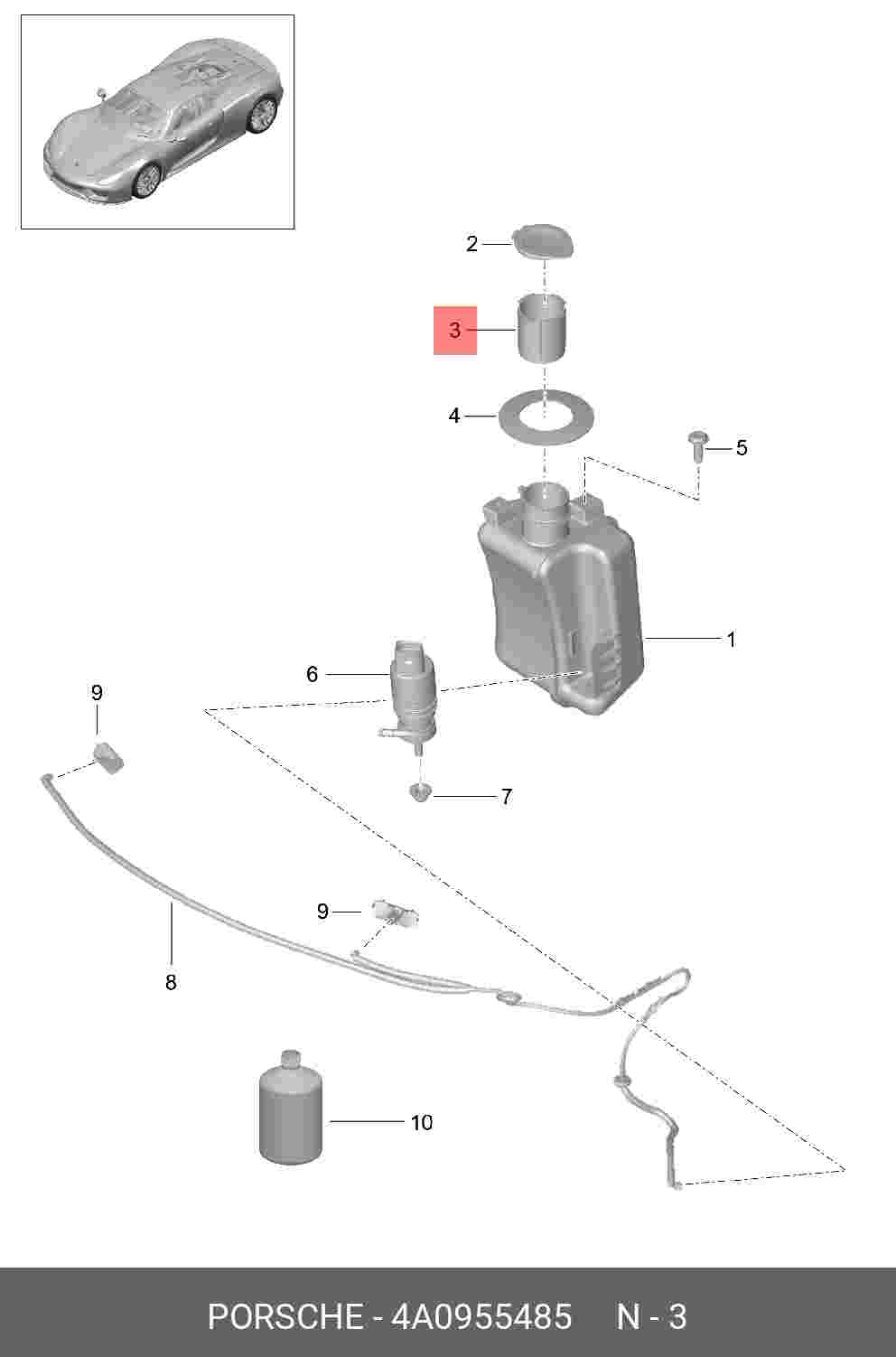 2

3

4

5

1

6

9

7

9

8

10

PORSCHE - 4A0955485 N - 3