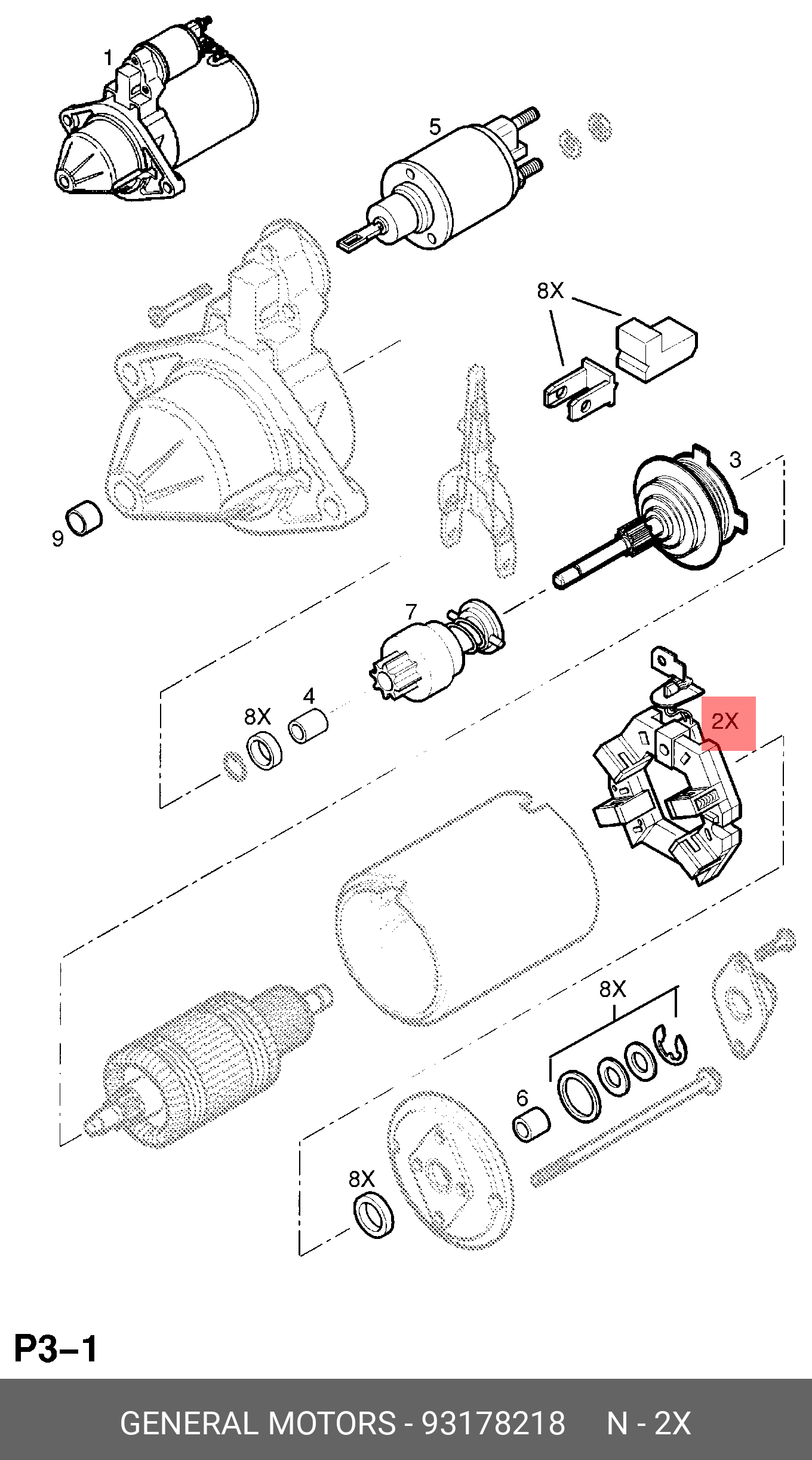 1

5

8X

3

9

7

8X

4

2X

8X

6

8X

P3–1

GENERAL MOTORS - 93178218 N - 2X