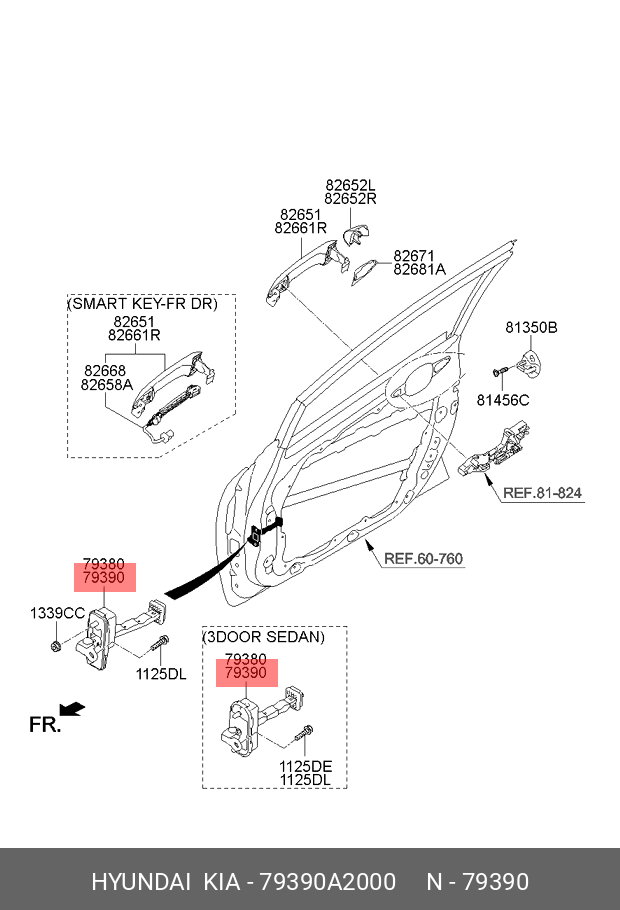 82652L
82652R

82651
82661R

82671
82681A

(SMART KEY-FR DR)
82651
82661R

82668
82658A

81350B

81456C

REF.81-824

REF.60-760

79380
79390

1339CC

1125DL

(3DOOR SEDAN)
79380
79390

1125DE
1125DL

FR.

HYUNDAI KIA - 79390A2000 N - 79390