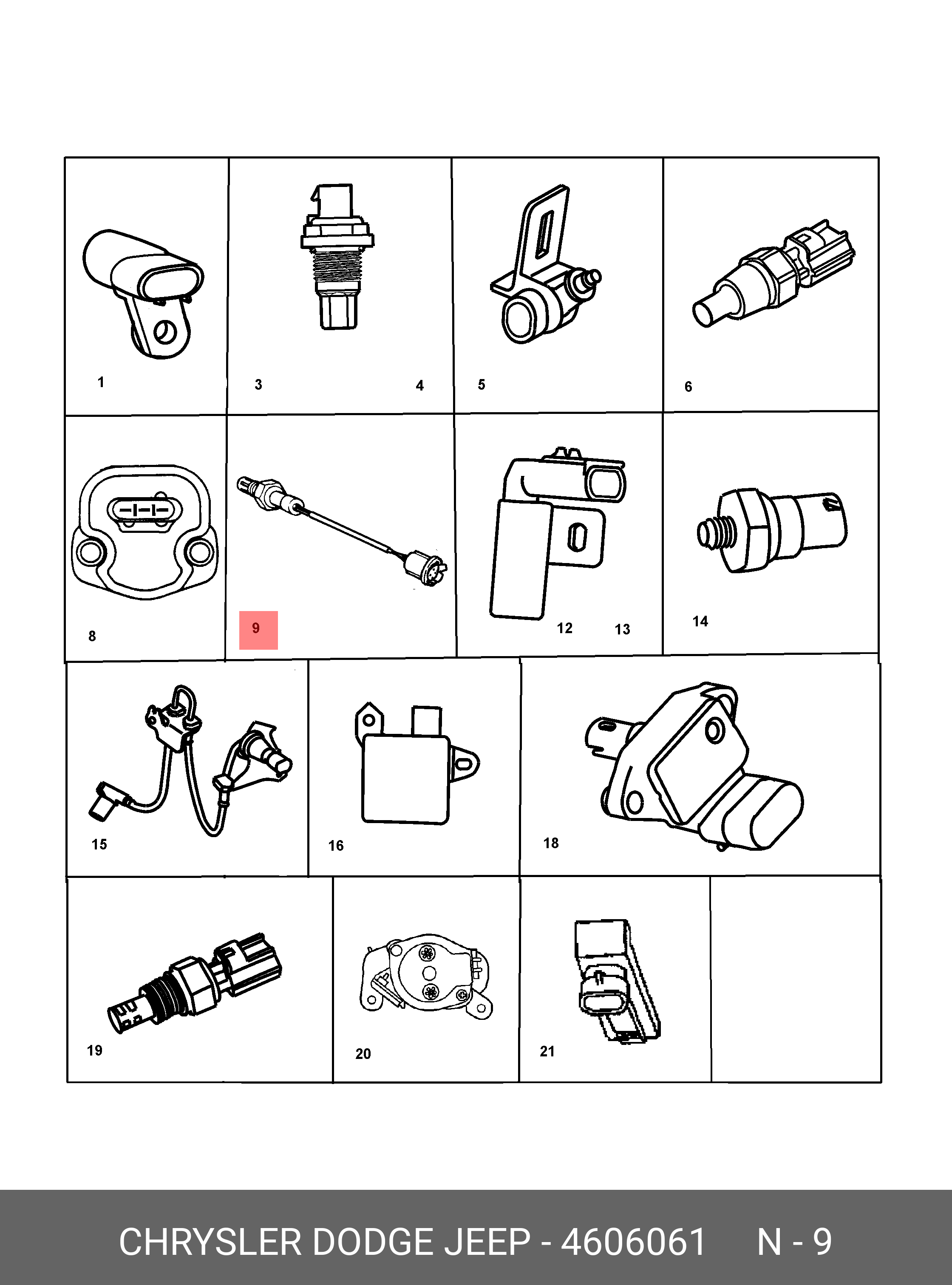 1

3

4

5

6

8

9

12

13

14

15

16

18

19

20

21

CHRYSLER DODGE JEEP - 4606061 N - 9