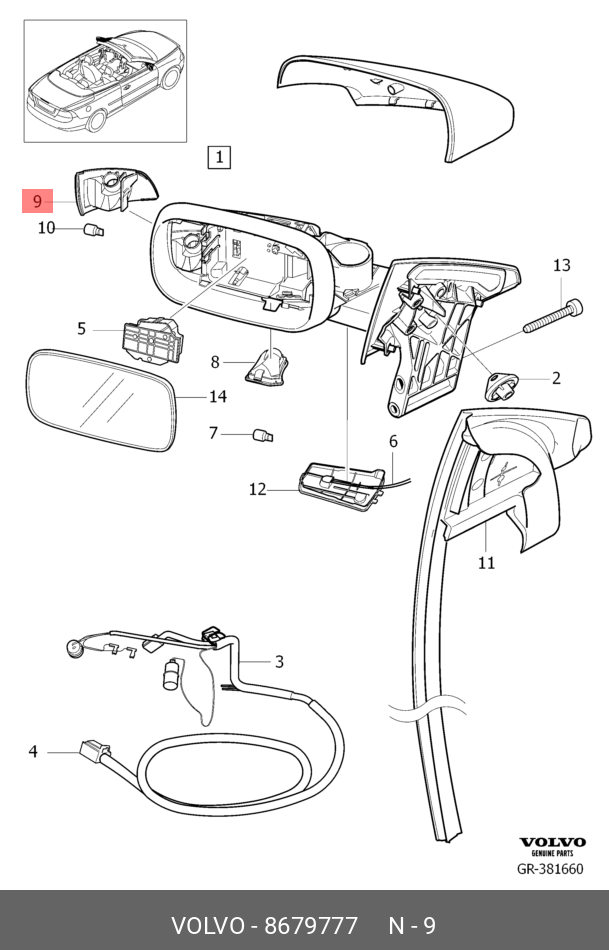 1

9

10

13

5

8

2

14

7

6

12

11

3

4

VOLVO
GENUINE PARTS
GR-381660

VOLVO - 8679777 N - 9