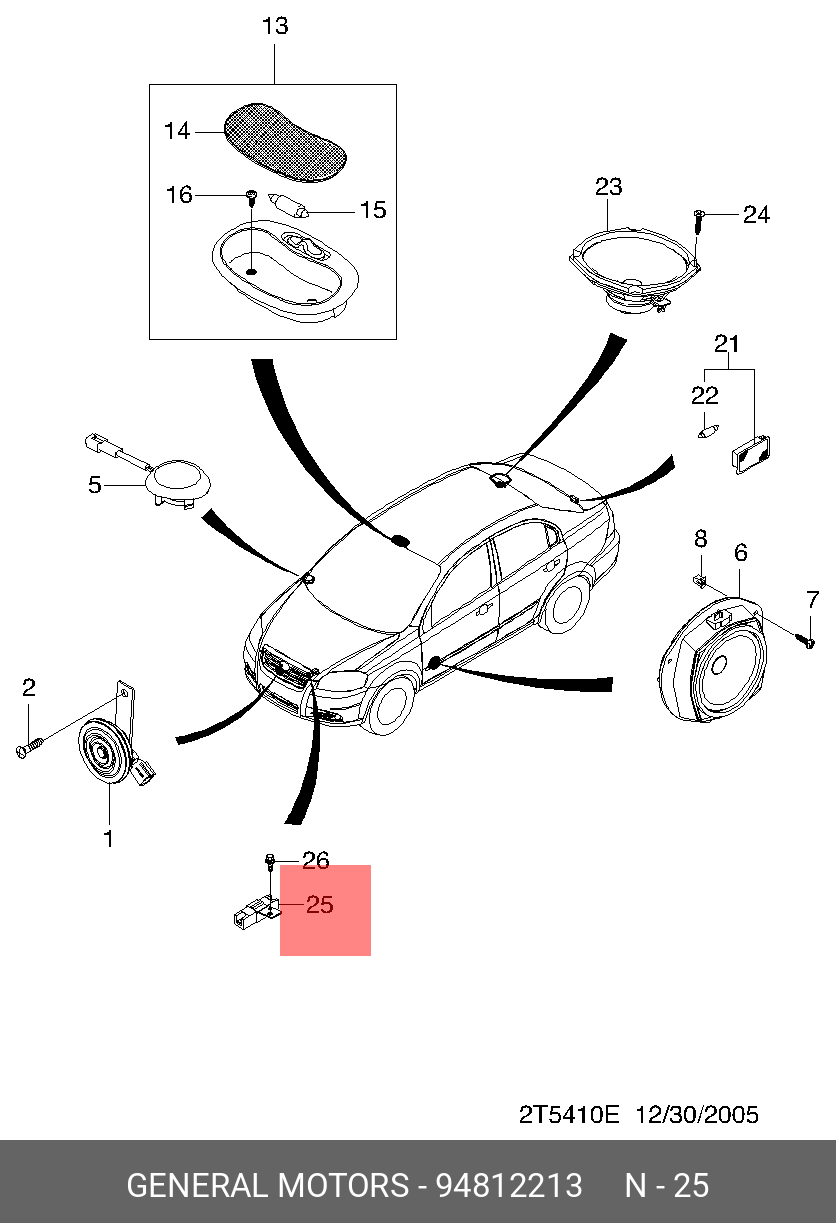 13
14
16
15
23
24
21
22
5
8
6
7
2
1
26
25

2T5410E 12/30/2005

GENERAL MOTORS - 94812213 N - 25