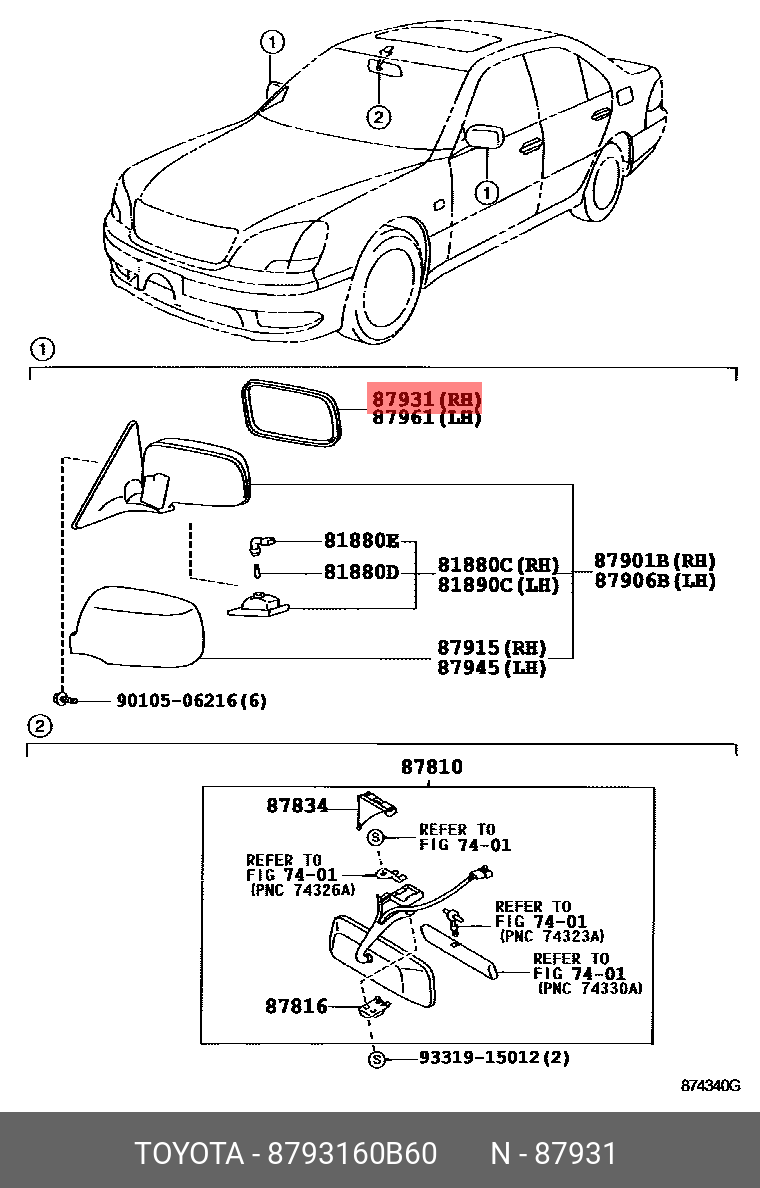 1
2
1
1
87931(RH)
87961(LH)
81880E
81880D
81880C(RH)
81890C(LH)
87901B(RH)
87906B(LH)
87915(RH)
87945(LH)
90105-06216(6)
2
87810
87834
S
REFER TO
FIG 74-01
REFER TO
FIG 74-01
(PNC 74326A)
REFER TO
FIG 74-01
(PNC 74323A)
REFER TO
FIG 74-01
(PNC 74330A)
87816
S
93319-15012(2)
874340G
TOYOTA - 8793160B60 N - 87931