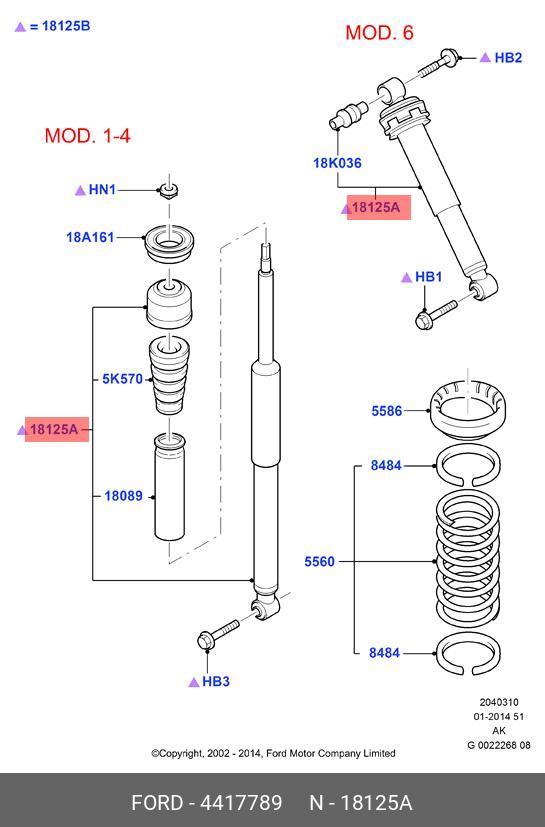 ▲ = 18125B

MOD. 6

▲ HB2

18K036

▲ 18125A

▲ HB1

MOD. 1-4

▲ HN1

18A161

5K570

▲ 18125A

18089

▲ HB3

5586

8484

5560

8484

2040310
01-2014 51
AK
G 0022268 08

©Copyright, 2002 - 2014, Ford Motor Company Limited

FORD - 4417789 N - 18125A