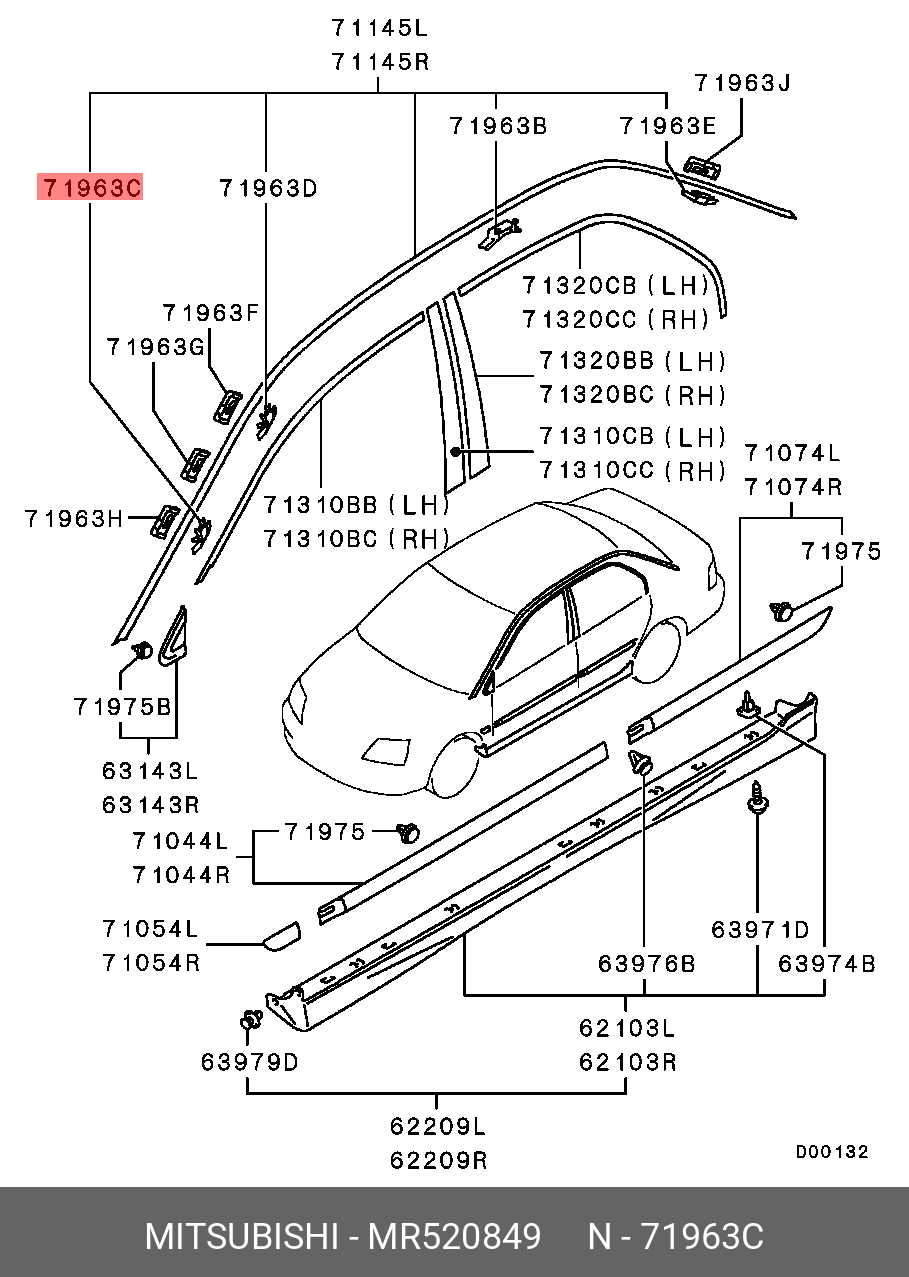 71145L
71145R
71963J
71963B
71963E
71963C
71963D
71320CB (LH)
71320CC (RH)
71963F
71963G
71320BB (LH)
71320BC (RH)
71310CB (LH)
71310CC (RH)
71074L
71074R
71963H
71310BB (LH)
71310BC (RH)
71975
71975B
63143L
63143R
71044L
71044R
71975
71054L
71054R
63971D
63976B
63974B
62103L
62103R
63979D
62209L
62209R
D00132
MITSUBISHI - MR520849 N - 71963C