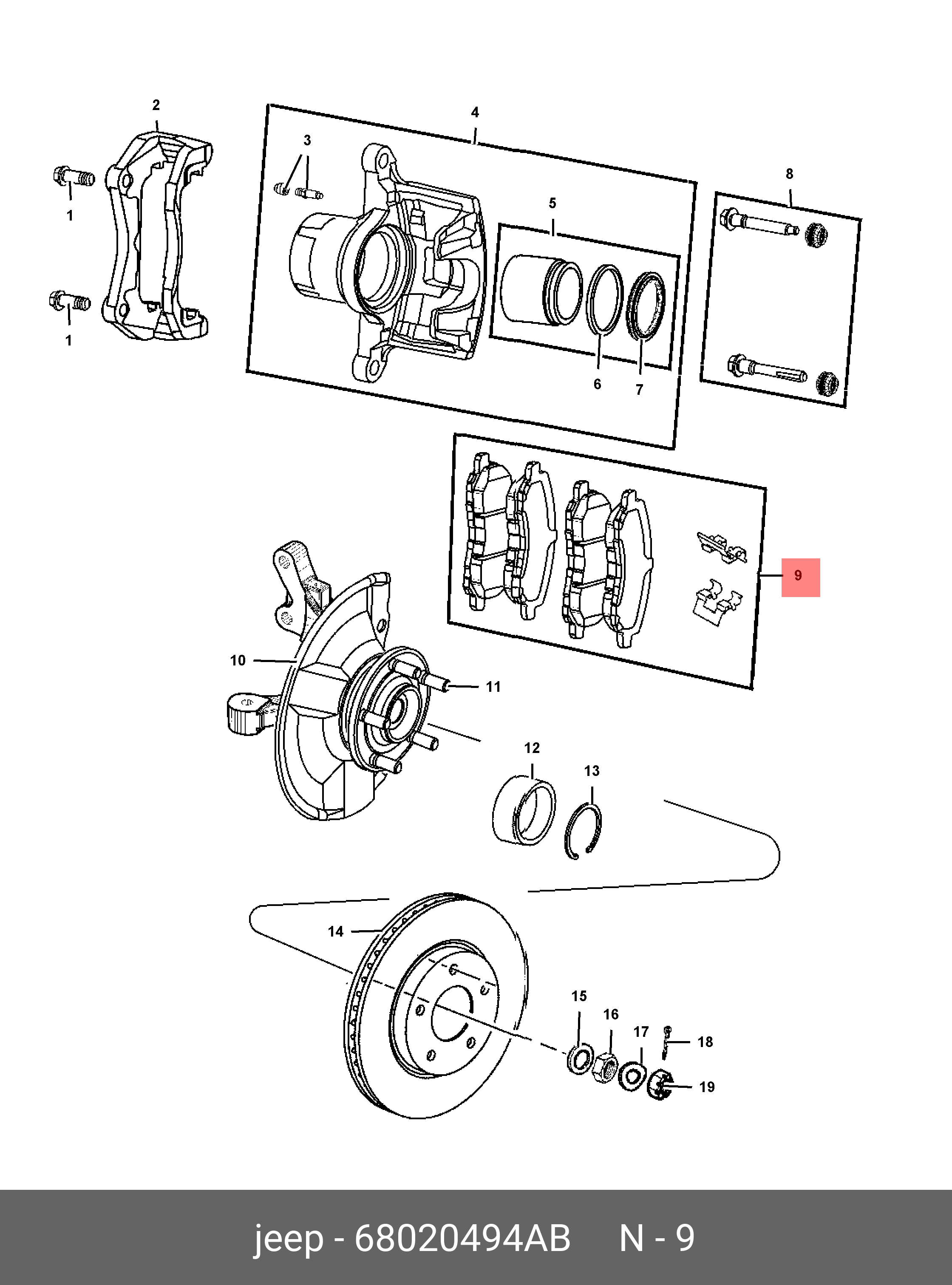 2
4
3
8
1
5
1
6
7
9
10
11
12
13
14
15
16
17
18
19

jeep - 68020494AB N - 9