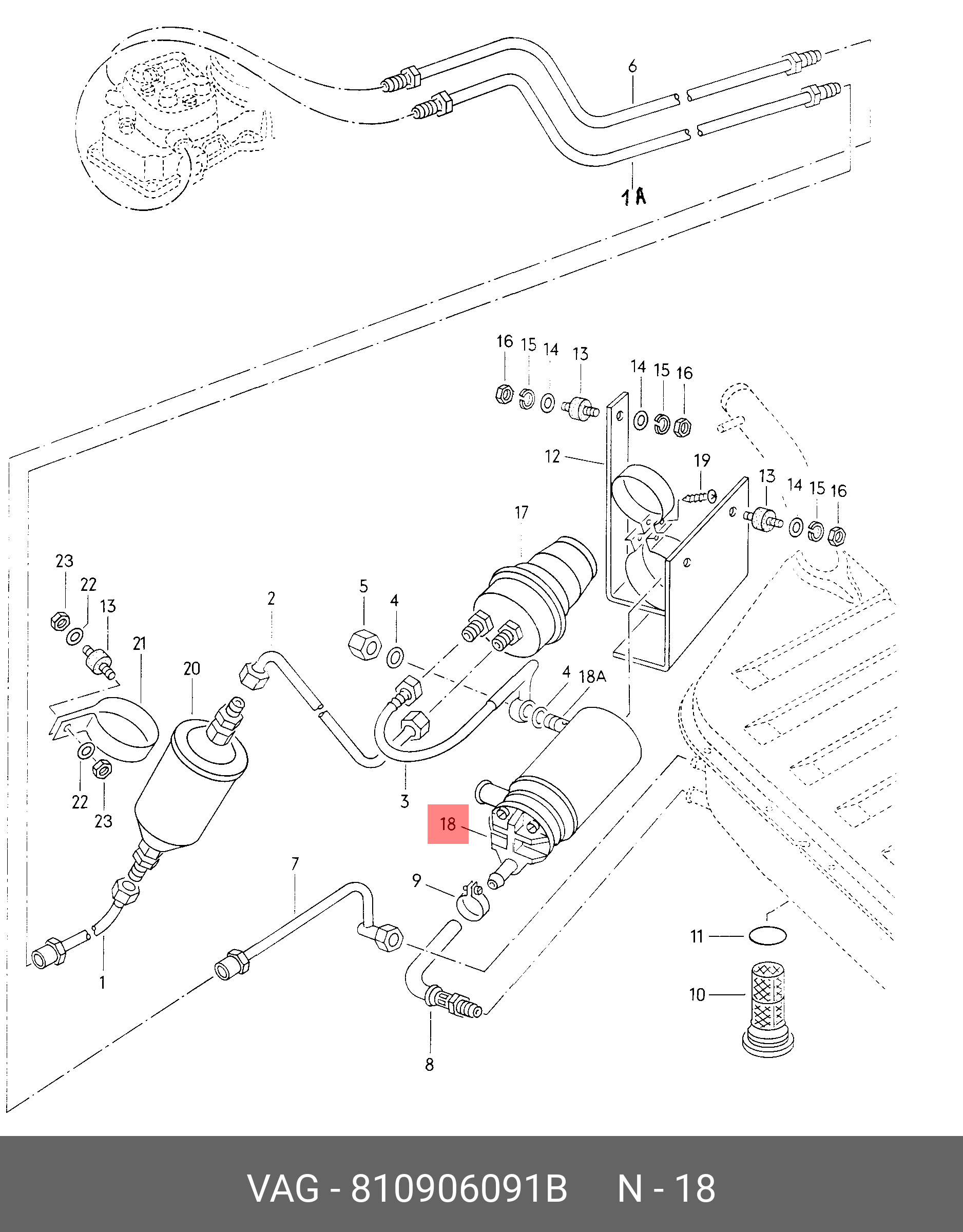 6
1A
16 15 14 13
14 15 16
12
19
13 14 15 16
17
23
22
13
21
20
2
5
4
4
18A
22
23
3
18
7
9
11
10
1
8
VAG - 810906091B N - 18