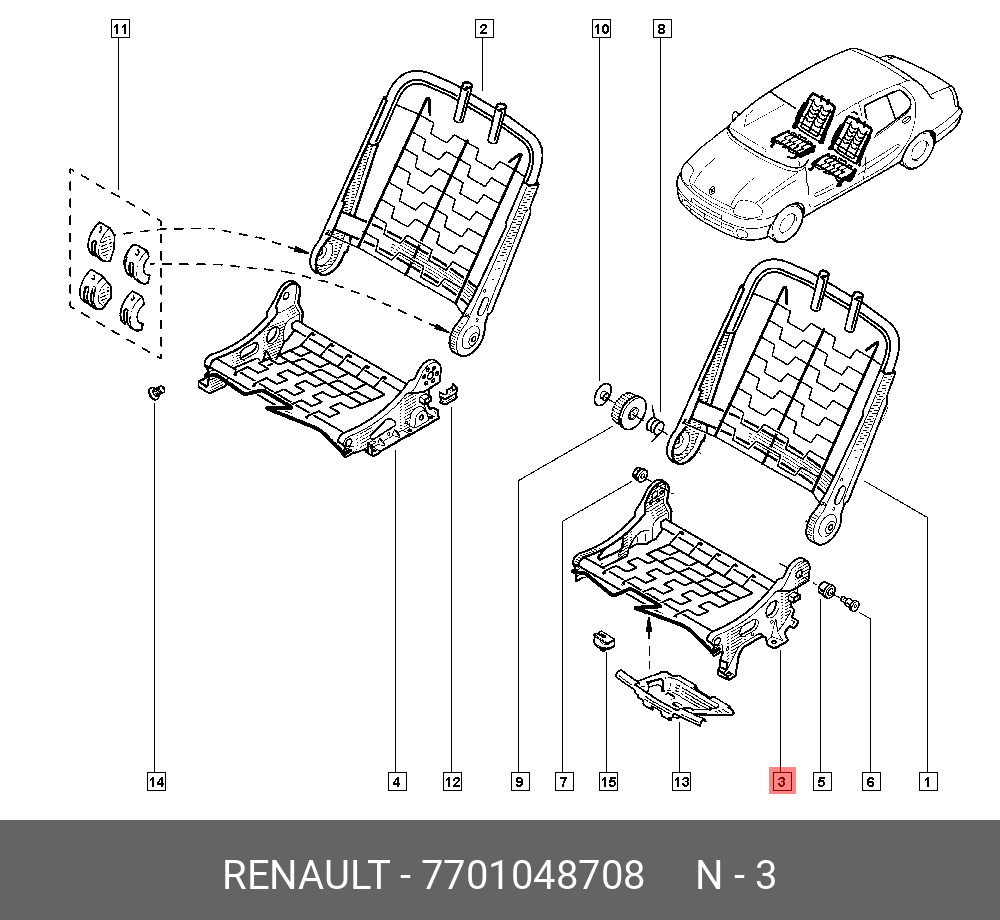 11
2
10
8
14
4
12
9
7
15
13
3
5
6
1

RENAULT - 7701048708 N - 3